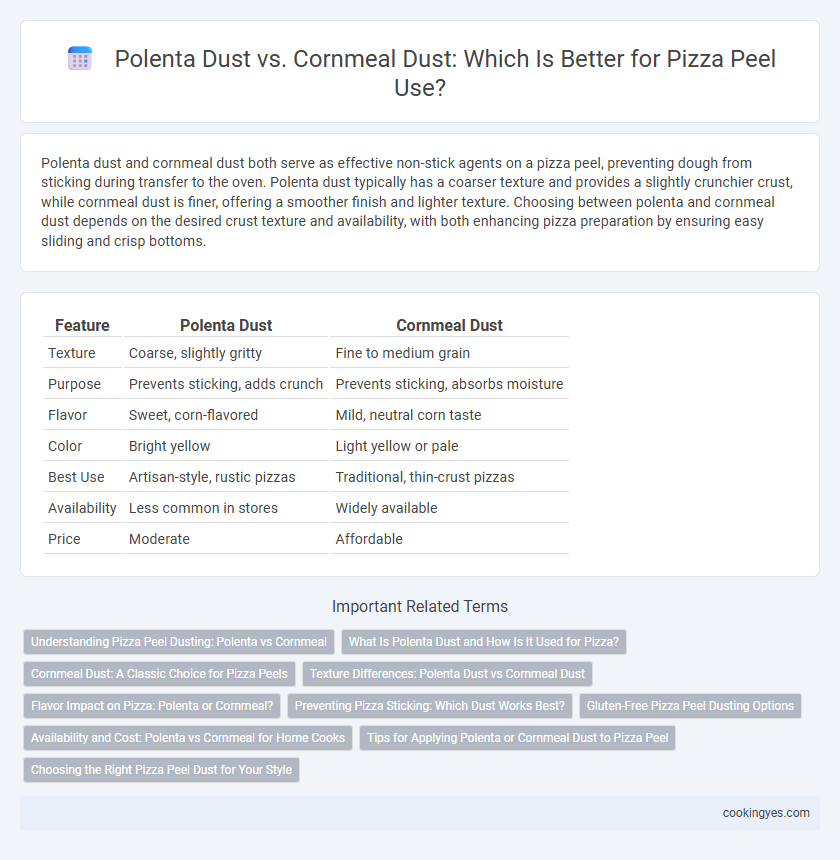 Polenta Dust vs. Cornmeal Dust: Which Is Better for Pizza Peel Use?

Polenta dust and cornmeal dust both serve as effective non-stick agents on a pizza peel, preventing dough from sticking during transfer to the oven. Polenta dust typically has a coarser texture and provides a slightly crunchier crust, while cornmeal dust is finer, offering a smoother finish and lighter texture. Choosing between polenta and cornmeal dust depends on the desired crust texture and availability, with both enhancing pizza preparation by ensuring easy sliding and crisp bottoms.

| Feature | Polenta Dust | Cornmeal Dust |
|---|---|---|
| Texture | Coarse, slightly gritty | Fine to medium grain |
| Purpose | Prevents sticking, adds crunch | Prevents sticking, absorbs moisture |
| Flavor | Sweet, corn-flavored | Mild, neutral corn taste |
| Color | Bright yellow | Light yellow or pale |
| Best Use | Artisan-style, rustic pizzas | Traditional, thin-crust pizzas |
| Availability | Less common in stores | Widely available |
| Price | Moderate | Affordable |

Important Related Terms

Understanding Pizza Peel Dusting: Polenta vs Cornmeal
What Is Polenta Dust and How Is It Used for Pizza?
Cornmeal Dust: A Classic Choice for Pizza Peels
Texture Differences: Polenta Dust vs Cornmeal Dust
Flavor Impact on Pizza: Polenta or Cornmeal?
Preventing Pizza Sticking: Which Dust Works Best?
Gluten-Free Pizza Peel Dusting Options
Availability and Cost: Polenta vs Cornmeal for Home Cooks
Tips for Applying Polenta or Cornmeal Dust to Pizza Peel
Choosing the Right Pizza Peel Dust for Your Style

cookingyes.com