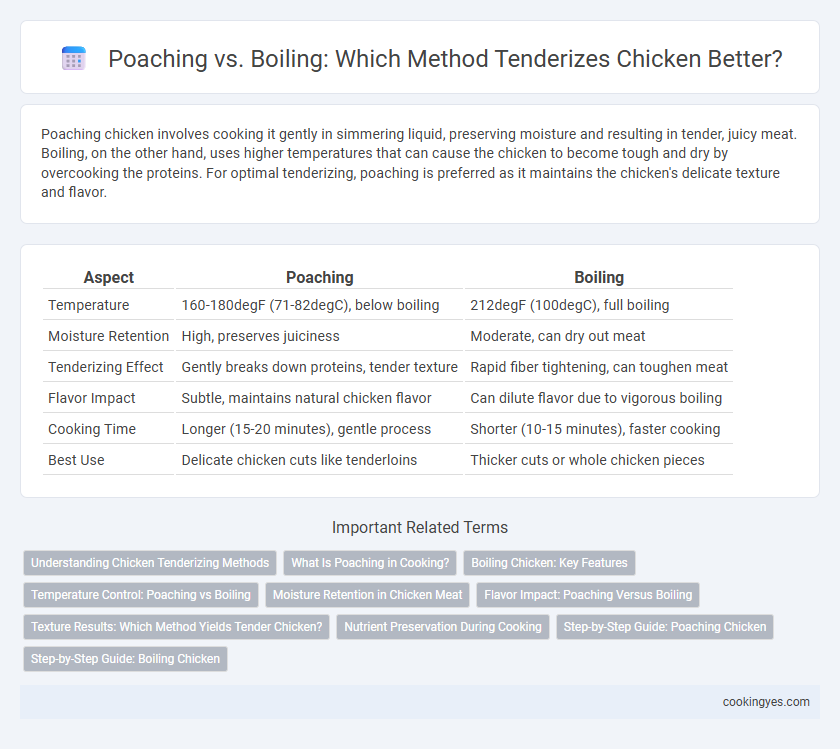 Poaching vs. Boiling: Which Method Tenderizes Chicken Better?

Poaching chicken involves cooking it gently in simmering liquid, preserving moisture and resulting in tender, juicy meat. Boiling, on the other hand, uses higher temperatures that can cause the chicken to become tough and dry by overcooking the proteins. For optimal tenderizing, poaching is preferred as it maintains the chicken's delicate texture and flavor.

| Aspect | Poaching | Boiling |
|---|---|---|
| Temperature | 160-180degF (71-82degC), below boiling | 212degF (100degC), full boiling |
| Moisture Retention | High, preserves juiciness | Moderate, can dry out meat |
| Tenderizing Effect | Gently breaks down proteins, tender texture | Rapid fiber tightening, can toughen meat |
| Flavor Impact | Subtle, maintains natural chicken flavor | Can dilute flavor due to vigorous boiling |
| Cooking Time | Longer (15-20 minutes), gentle process | Shorter (10-15 minutes), faster cooking |
| Best Use | Delicate chicken cuts like tenderloins | Thicker cuts or whole chicken pieces |

Important Related Terms

Understanding Chicken Tenderizing Methods
What Is Poaching in Cooking?
Boiling Chicken: Key Features
Temperature Control: Poaching vs Boiling
Moisture Retention in Chicken Meat
Flavor Impact: Poaching Versus Boiling
Texture Results: Which Method Yields Tender Chicken?
Nutrient Preservation During Cooking
Step-by-Step Guide: Poaching Chicken
Step-by-Step Guide: Boiling Chicken

cookingyes.com