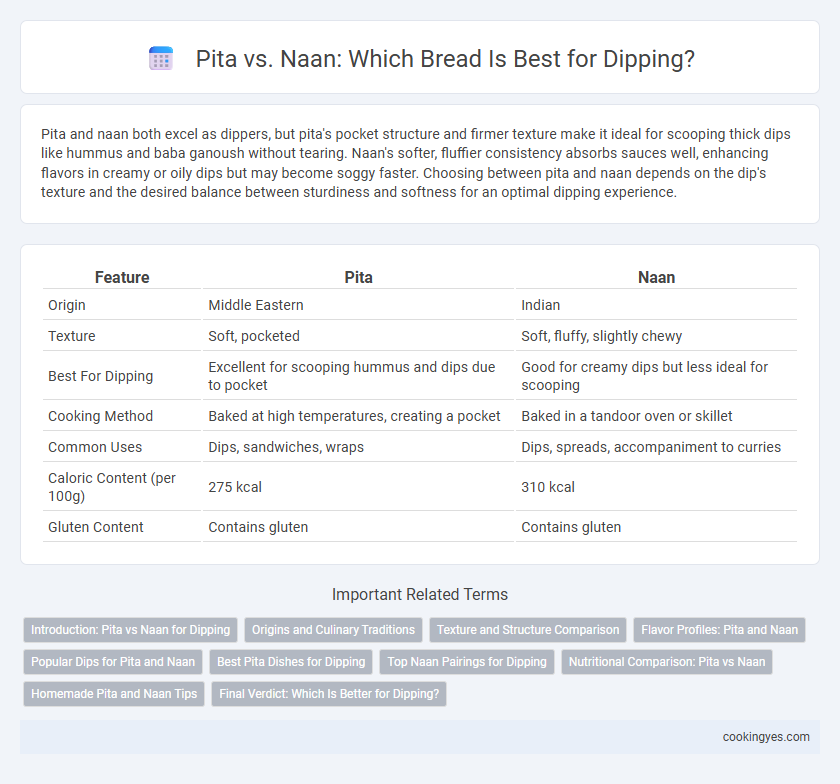 Pita vs. Naan: Which Bread Is Best for Dipping?

Pita and naan both excel as dippers, but pita's pocket structure and firmer texture make it ideal for scooping thick dips like hummus and baba ganoush without tearing. Naan's softer, fluffier consistency absorbs sauces well, enhancing flavors in creamy or oily dips but may become soggy faster. Choosing between pita and naan depends on the dip's texture and the desired balance between sturdiness and softness for an optimal dipping experience.

| Feature | Pita | Naan |
|---|---|---|
| Origin | Middle Eastern | Indian |
| Texture | Soft, pocketed | Soft, fluffy, slightly chewy |
| Best For Dipping | Excellent for scooping hummus and dips due to pocket | Good for creamy dips but less ideal for scooping |
| Cooking Method | Baked at high temperatures, creating a pocket | Baked in a tandoor oven or skillet |
| Common Uses | Dips, sandwiches, wraps | Dips, spreads, accompaniment to curries |
| Caloric Content (per 100g) | 275 kcal | 310 kcal |
| Gluten Content | Contains gluten | Contains gluten |

Important Related Terms

Introduction: Pita vs Naan for Dipping
Origins and Culinary Traditions
Texture and Structure Comparison
Flavor Profiles: Pita and Naan
Popular Dips for Pita and Naan
Best Pita Dishes for Dipping
Top Naan Pairings for Dipping
Nutritional Comparison: Pita vs Naan
Homemade Pita and Naan Tips
Final Verdict: Which Is Better for Dipping?

cookingyes.com