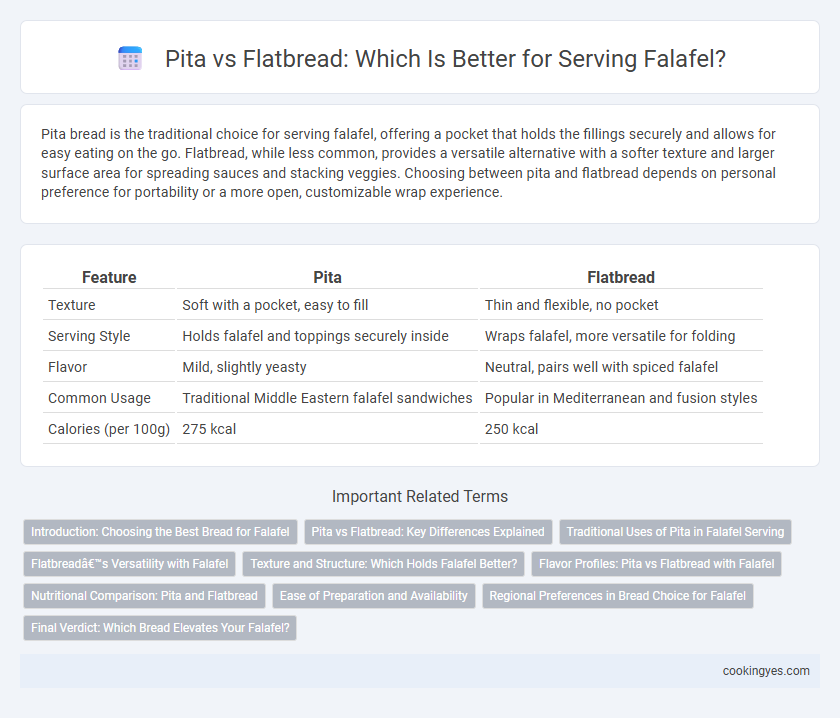 Pita vs Flatbread: Which Is Better for Serving Falafel?

Pita bread is the traditional choice for serving falafel, offering a pocket that holds the fillings securely and allows for easy eating on the go. Flatbread, while less common, provides a versatile alternative with a softer texture and larger surface area for spreading sauces and stacking veggies. Choosing between pita and flatbread depends on personal preference for portability or a more open, customizable wrap experience.

| Feature | Pita | Flatbread |
|---|---|---|
| Texture | Soft with a pocket, easy to fill | Thin and flexible, no pocket |
| Serving Style | Holds falafel and toppings securely inside | Wraps falafel, more versatile for folding |
| Flavor | Mild, slightly yeasty | Neutral, pairs well with spiced falafel |
| Common Usage | Traditional Middle Eastern falafel sandwiches | Popular in Mediterranean and fusion styles |
| Calories (per 100g) | 275 kcal | 250 kcal |

Important Related Terms

Introduction: Choosing the Best Bread for Falafel
Pita vs Flatbread: Key Differences Explained
Traditional Uses of Pita in Falafel Serving
Flatbreadâ€™s Versatility with Falafel
Texture and Structure: Which Holds Falafel Better?
Flavor Profiles: Pita vs Flatbread with Falafel
Nutritional Comparison: Pita and Flatbread
Ease of Preparation and Availability
Regional Preferences in Bread Choice for Falafel
Final Verdict: Which Bread Elevates Your Falafel?

cookingyes.com