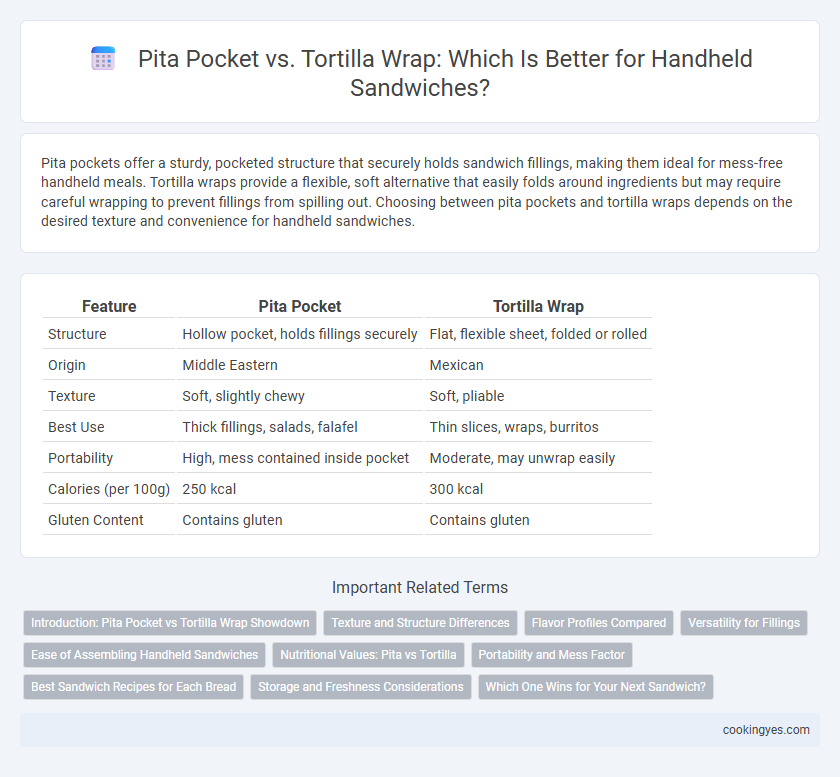 Pita Pocket vs. Tortilla Wrap: Which Is Better for Handheld Sandwiches?

Pita pockets offer a sturdy, pocketed structure that securely holds sandwich fillings, making them ideal for mess-free handheld meals. Tortilla wraps provide a flexible, soft alternative that easily folds around ingredients but may require careful wrapping to prevent fillings from spilling out. Choosing between pita pockets and tortilla wraps depends on the desired texture and convenience for handheld sandwiches.

| Feature | Pita Pocket | Tortilla Wrap |
|---|---|---|
| Structure | Hollow pocket, holds fillings securely | Flat, flexible sheet, folded or rolled |
| Origin | Middle Eastern | Mexican |
| Texture | Soft, slightly chewy | Soft, pliable |
| Best Use | Thick fillings, salads, falafel | Thin slices, wraps, burritos |
| Portability | High, mess contained inside pocket | Moderate, may unwrap easily |
| Calories (per 100g) | 250 kcal | 300 kcal |
| Gluten Content | Contains gluten | Contains gluten |

Important Related Terms

Introduction: Pita Pocket vs Tortilla Wrap Showdown
Texture and Structure Differences
Flavor Profiles Compared
Versatility for Fillings
Ease of Assembling Handheld Sandwiches
Nutritional Values: Pita vs Tortilla
Portability and Mess Factor
Best Sandwich Recipes for Each Bread
Storage and Freshness Considerations
Which One Wins for Your Next Sandwich?

cookingyes.com