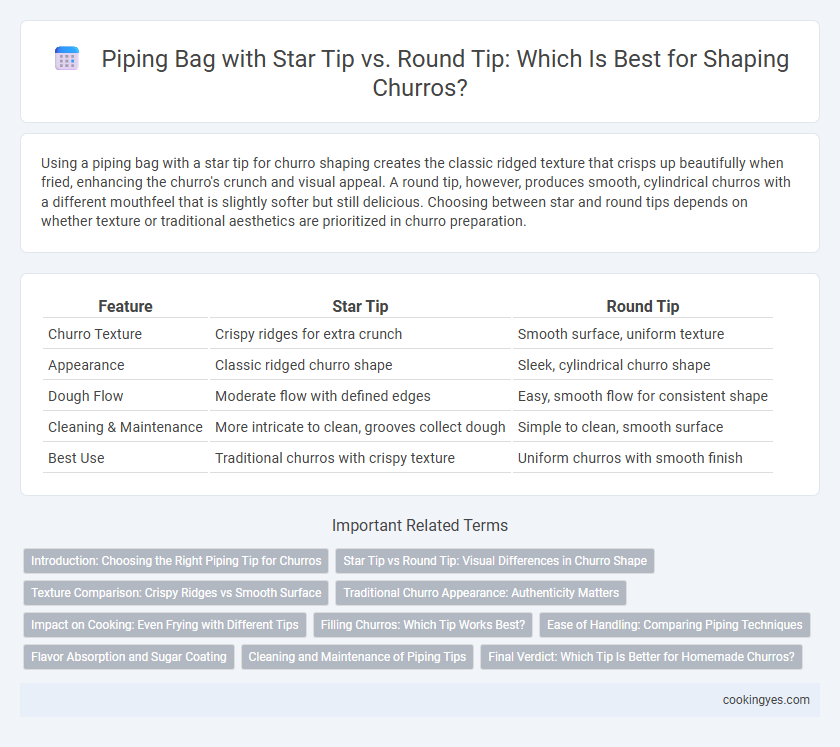 Piping Bag with Star Tip vs. Round Tip: Which Is Best for Shaping Churros?

Using a piping bag with a star tip for churro shaping creates the classic ridged texture that crisps up beautifully when fried, enhancing the churro's crunch and visual appeal. A round tip, however, produces smooth, cylindrical churros with a different mouthfeel that is slightly softer but still delicious. Choosing between star and round tips depends on whether texture or traditional aesthetics are prioritized in churro preparation.

| Feature | Star Tip | Round Tip |
|---|---|---|
| Churro Texture | Crispy ridges for extra crunch | Smooth surface, uniform texture |
| Appearance | Classic ridged churro shape | Sleek, cylindrical churro shape |
| Dough Flow | Moderate flow with defined edges | Easy, smooth flow for consistent shape |
| Cleaning & Maintenance | More intricate to clean, grooves collect dough | Simple to clean, smooth surface |
| Best Use | Traditional churros with crispy texture | Uniform churros with smooth finish |

Important Related Terms

Introduction: Choosing the Right Piping Tip for Churros
Star Tip vs Round Tip: Visual Differences in Churro Shape
Texture Comparison: Crispy Ridges vs Smooth Surface
Traditional Churro Appearance: Authenticity Matters
Impact on Cooking: Even Frying with Different Tips
Filling Churros: Which Tip Works Best?
Ease of Handling: Comparing Piping Techniques
Flavor Absorption and Sugar Coating
Cleaning and Maintenance of Piping Tips
Final Verdict: Which Tip Is Better for Homemade Churros?

cookingyes.com