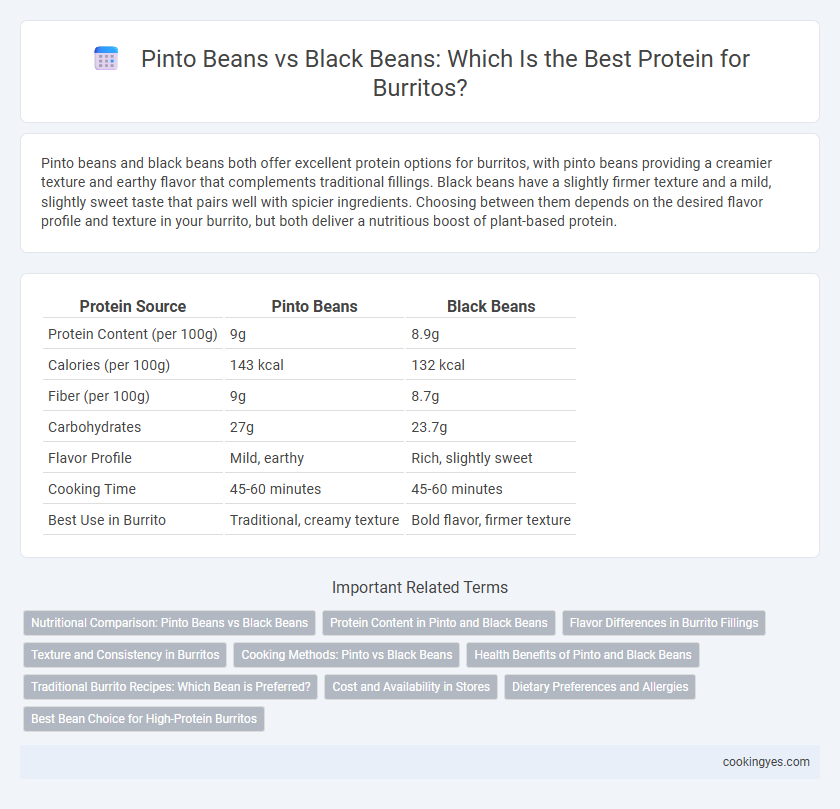 Pinto Beans vs Black Beans: Which Is the Best Protein for Burritos?

Pinto beans and black beans both offer excellent protein options for burritos, with pinto beans providing a creamier texture and earthy flavor that complements traditional fillings. Black beans have a slightly firmer texture and a mild, slightly sweet taste that pairs well with spicier ingredients. Choosing between them depends on the desired flavor profile and texture in your burrito, but both deliver a nutritious boost of plant-based protein.

| Protein Source | Pinto Beans | Black Beans |
|---|---|---|
| Protein Content (per 100g) | 9g | 8.9g |
| Calories (per 100g) | 143 kcal | 132 kcal |
| Fiber (per 100g) | 9g | 8.7g |
| Carbohydrates | 27g | 23.7g |
| Flavor Profile | Mild, earthy | Rich, slightly sweet |
| Cooking Time | 45-60 minutes | 45-60 minutes |
| Best Use in Burrito | Traditional, creamy texture | Bold flavor, firmer texture |

Important Related Terms

Nutritional Comparison: Pinto Beans vs Black Beans
Protein Content in Pinto and Black Beans
Flavor Differences in Burrito Fillings
Texture and Consistency in Burritos
Cooking Methods: Pinto vs Black Beans
Health Benefits of Pinto and Black Beans
Traditional Burrito Recipes: Which Bean is Preferred?
Cost and Availability in Stores
Dietary Preferences and Allergies
Best Bean Choice for High-Protein Burritos

cookingyes.com