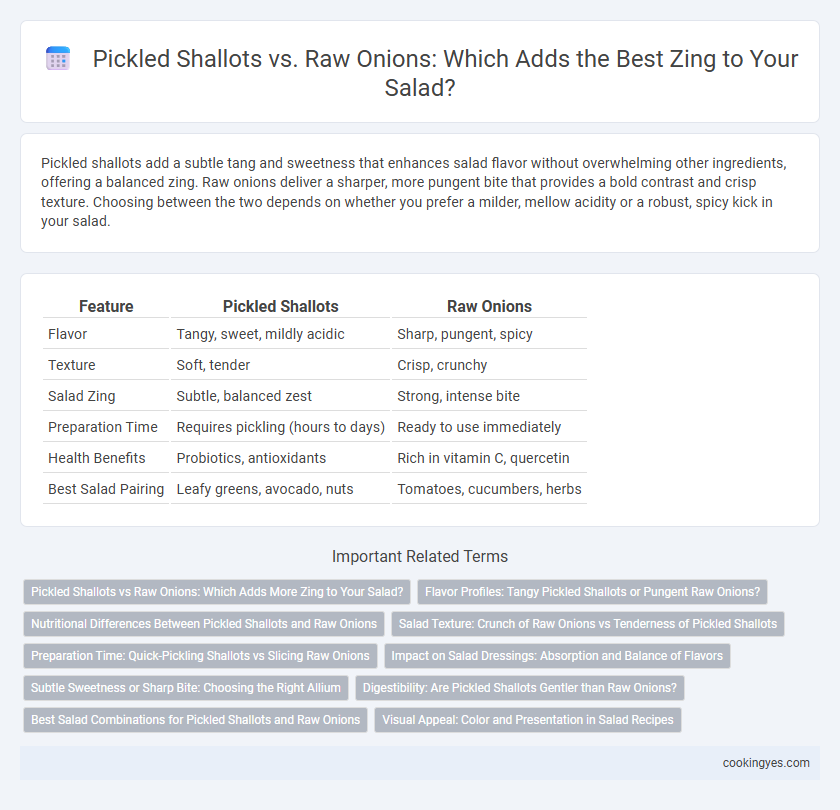 Pickled Shallots vs. Raw Onions: Which Adds the Best Zing to Your Salad?

Pickled shallots add a subtle tang and sweetness that enhances salad flavor without overwhelming other ingredients, offering a balanced zing. Raw onions deliver a sharper, more pungent bite that provides a bold contrast and crisp texture. Choosing between the two depends on whether you prefer a milder, mellow acidity or a robust, spicy kick in your salad.

| Feature | Pickled Shallots | Raw Onions |
|---|---|---|
| Flavor | Tangy, sweet, mildly acidic | Sharp, pungent, spicy |
| Texture | Soft, tender | Crisp, crunchy |
| Salad Zing | Subtle, balanced zest | Strong, intense bite |
| Preparation Time | Requires pickling (hours to days) | Ready to use immediately |
| Health Benefits | Probiotics, antioxidants | Rich in vitamin C, quercetin |
| Best Salad Pairing | Leafy greens, avocado, nuts | Tomatoes, cucumbers, herbs |

Important Related Terms

Pickled Shallots vs Raw Onions: Which Adds More Zing to Your Salad?
Flavor Profiles: Tangy Pickled Shallots or Pungent Raw Onions?
Nutritional Differences Between Pickled Shallots and Raw Onions
Salad Texture: Crunch of Raw Onions vs Tenderness of Pickled Shallots
Preparation Time: Quick-Pickling Shallots vs Slicing Raw Onions
Impact on Salad Dressings: Absorption and Balance of Flavors
Subtle Sweetness or Sharp Bite: Choosing the Right Allium
Digestibility: Are Pickled Shallots Gentler than Raw Onions?
Best Salad Combinations for Pickled Shallots and Raw Onions
Visual Appeal: Color and Presentation in Salad Recipes

cookingyes.com