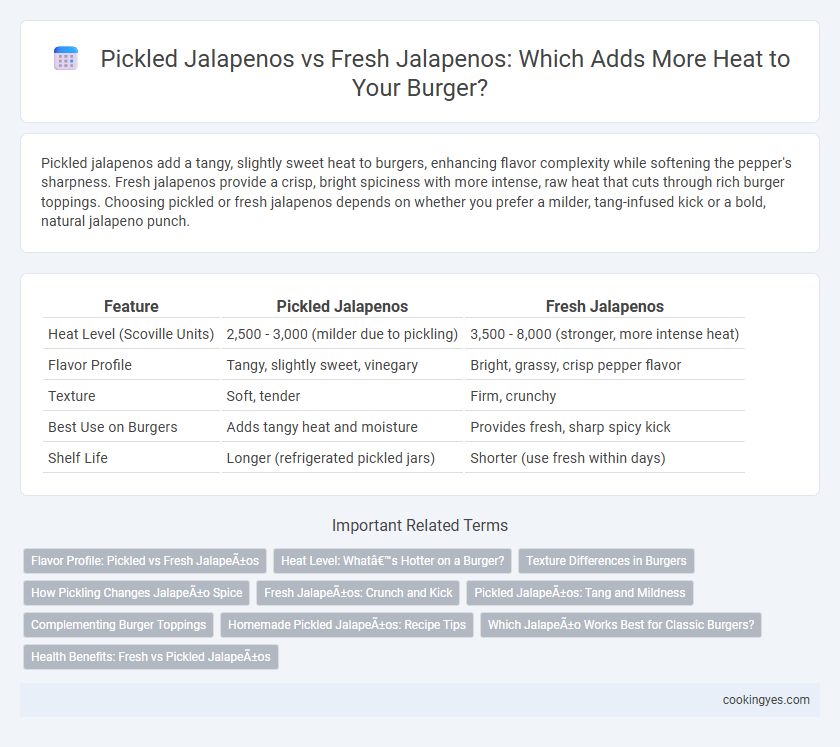 Pickled Jalapenos vs Fresh Jalapenos: Which Adds More Heat to Your Burger?

Pickled jalapenos add a tangy, slightly sweet heat to burgers, enhancing flavor complexity while softening the pepper's sharpness. Fresh jalapenos provide a crisp, bright spiciness with more intense, raw heat that cuts through rich burger toppings. Choosing pickled or fresh jalapenos depends on whether you prefer a milder, tang-infused kick or a bold, natural jalapeno punch.

| Feature | Pickled Jalapenos | Fresh Jalapenos |
|---|---|---|
| Heat Level (Scoville Units) | 2,500 - 3,000 (milder due to pickling) | 3,500 - 8,000 (stronger, more intense heat) |
| Flavor Profile | Tangy, slightly sweet, vinegary | Bright, grassy, crisp pepper flavor |
| Texture | Soft, tender | Firm, crunchy |
| Best Use on Burgers | Adds tangy heat and moisture | Provides fresh, sharp spicy kick |
| Shelf Life | Longer (refrigerated pickled jars) | Shorter (use fresh within days) |

Important Related Terms

Flavor Profile: Pickled vs Fresh JalapeÃ±os
Heat Level: Whatâ€™s Hotter on a Burger?
Texture Differences in Burgers
How Pickling Changes JalapeÃ±o Spice
Fresh JalapeÃ±os: Crunch and Kick
Pickled JalapeÃ±os: Tang and Mildness
Complementing Burger Toppings
Homemade Pickled JalapeÃ±os: Recipe Tips
Which JalapeÃ±o Works Best for Classic Burgers?
Health Benefits: Fresh vs Pickled JalapeÃ±os

cookingyes.com