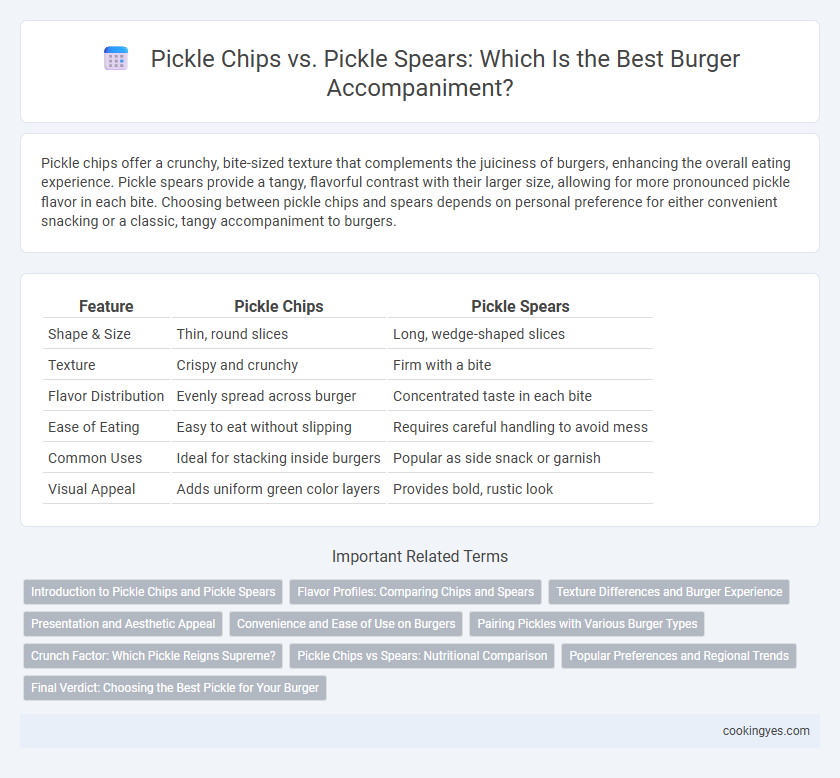 Pickle Chips vs. Pickle Spears: Which Is the Best Burger Accompaniment?

Pickle chips offer a crunchy, bite-sized texture that complements the juiciness of burgers, enhancing the overall eating experience. Pickle spears provide a tangy, flavorful contrast with their larger size, allowing for more pronounced pickle flavor in each bite. Choosing between pickle chips and spears depends on personal preference for either convenient snacking or a classic, tangy accompaniment to burgers.

| Feature | Pickle Chips | Pickle Spears |
|---|---|---|
| Shape & Size | Thin, round slices | Long, wedge-shaped slices |
| Texture | Crispy and crunchy | Firm with a bite |
| Flavor Distribution | Evenly spread across burger | Concentrated taste in each bite |
| Ease of Eating | Easy to eat without slipping | Requires careful handling to avoid mess |
| Common Uses | Ideal for stacking inside burgers | Popular as side snack or garnish |
| Visual Appeal | Adds uniform green color layers | Provides bold, rustic look |

Important Related Terms

Introduction to Pickle Chips and Pickle Spears
Flavor Profiles: Comparing Chips and Spears
Texture Differences and Burger Experience
Presentation and Aesthetic Appeal
Convenience and Ease of Use on Burgers
Pairing Pickles with Various Burger Types
Crunch Factor: Which Pickle Reigns Supreme?
Pickle Chips vs Spears: Nutritional Comparison
Popular Preferences and Regional Trends
Final Verdict: Choosing the Best Pickle for Your Burger

cookingyes.com