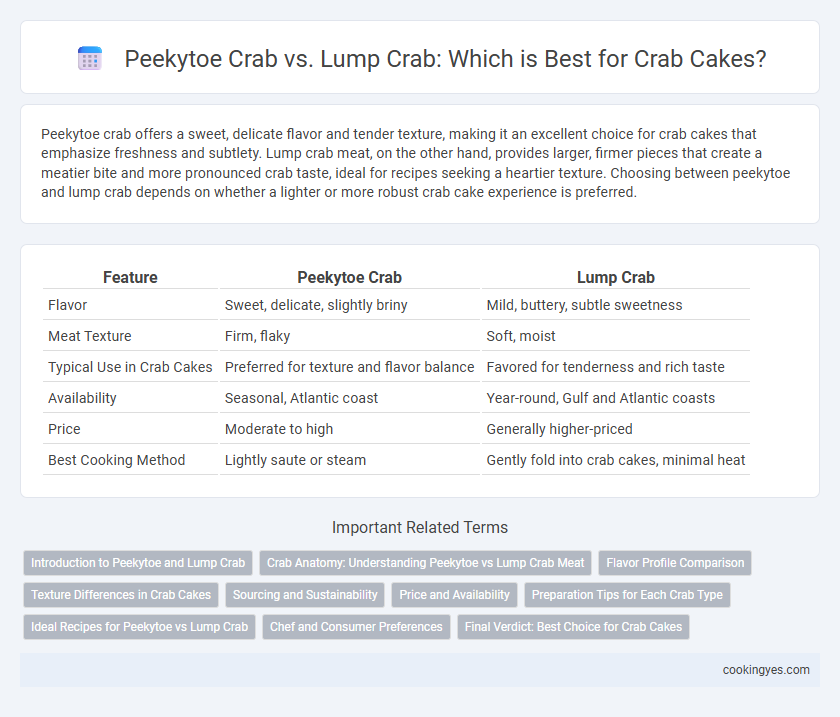 Peekytoe Crab vs. Lump Crab: Which is Best for Crab Cakes?

Peekytoe crab offers a sweet, delicate flavor and tender texture, making it an excellent choice for crab cakes that emphasize freshness and subtlety. Lump crab meat, on the other hand, provides larger, firmer pieces that create a meatier bite and more pronounced crab taste, ideal for recipes seeking a heartier texture. Choosing between peekytoe and lump crab depends on whether a lighter or more robust crab cake experience is preferred.

| Feature | Peekytoe Crab | Lump Crab |
|---|---|---|
| Flavor | Sweet, delicate, slightly briny | Mild, buttery, subtle sweetness |
| Meat Texture | Firm, flaky | Soft, moist |
| Typical Use in Crab Cakes | Preferred for texture and flavor balance | Favored for tenderness and rich taste |
| Availability | Seasonal, Atlantic coast | Year-round, Gulf and Atlantic coasts |
| Price | Moderate to high | Generally higher-priced |
| Best Cooking Method | Lightly saute or steam | Gently fold into crab cakes, minimal heat |

Important Related Terms

Introduction to Peekytoe and Lump Crab
Crab Anatomy: Understanding Peekytoe vs Lump Crab Meat
Flavor Profile Comparison
Texture Differences in Crab Cakes
Sourcing and Sustainability
Price and Availability
Preparation Tips for Each Crab Type
Ideal Recipes for Peekytoe vs Lump Crab
Chef and Consumer Preferences
Final Verdict: Best Choice for Crab Cakes

cookingyes.com