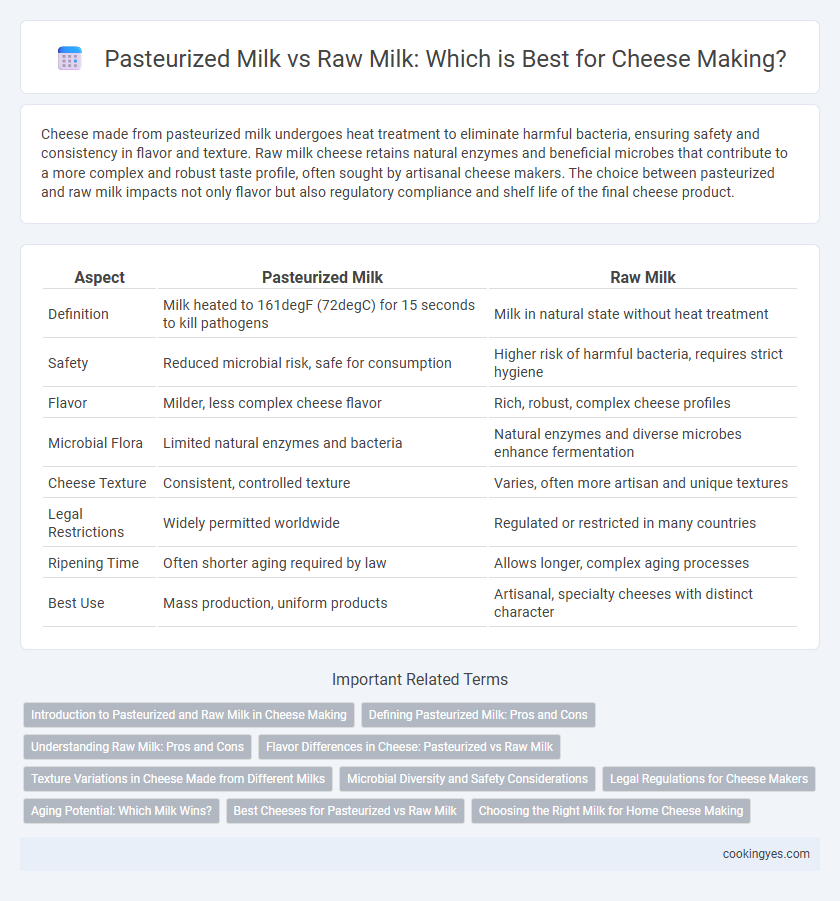 Pasteurized Milk vs Raw Milk: Which is Best for Cheese Making?

Cheese made from pasteurized milk undergoes heat treatment to eliminate harmful bacteria, ensuring safety and consistency in flavor and texture. Raw milk cheese retains natural enzymes and beneficial microbes that contribute to a more complex and robust taste profile, often sought by artisanal cheese makers. The choice between pasteurized and raw milk impacts not only flavor but also regulatory compliance and shelf life of the final cheese product.

| Aspect | Pasteurized Milk | Raw Milk |
|---|---|---|
| Definition | Milk heated to 161degF (72degC) for 15 seconds to kill pathogens | Milk in natural state without heat treatment |
| Safety | Reduced microbial risk, safe for consumption | Higher risk of harmful bacteria, requires strict hygiene |
| Flavor | Milder, less complex cheese flavor | Rich, robust, complex cheese profiles |
| Microbial Flora | Limited natural enzymes and bacteria | Natural enzymes and diverse microbes enhance fermentation |
| Cheese Texture | Consistent, controlled texture | Varies, often more artisan and unique textures |
| Legal Restrictions | Widely permitted worldwide | Regulated or restricted in many countries |
| Ripening Time | Often shorter aging required by law | Allows longer, complex aging processes |
| Best Use | Mass production, uniform products | Artisanal, specialty cheeses with distinct character |

Important Related Terms

Introduction to Pasteurized and Raw Milk in Cheese Making
Defining Pasteurized Milk: Pros and Cons
Understanding Raw Milk: Pros and Cons
Flavor Differences in Cheese: Pasteurized vs Raw Milk
Texture Variations in Cheese Made from Different Milks
Microbial Diversity and Safety Considerations
Legal Regulations for Cheese Makers
Aging Potential: Which Milk Wins?
Best Cheeses for Pasteurized vs Raw Milk
Choosing the Right Milk for Home Cheese Making

cookingyes.com