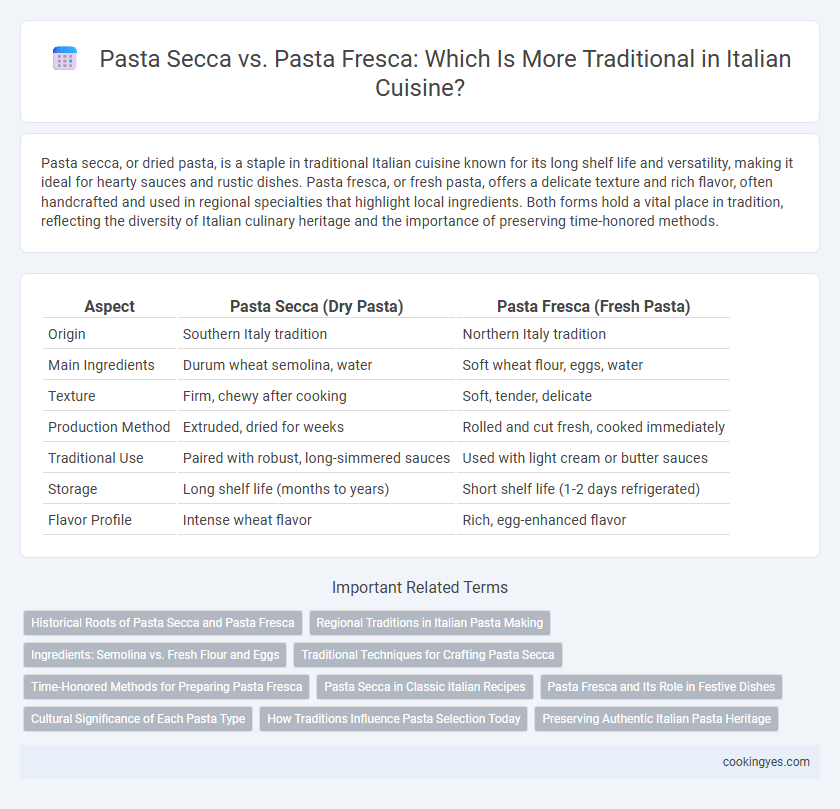 Pasta Secca vs. Pasta Fresca: Which Is More Traditional in Italian Cuisine?

Pasta secca, or dried pasta, is a staple in traditional Italian cuisine known for its long shelf life and versatility, making it ideal for hearty sauces and rustic dishes. Pasta fresca, or fresh pasta, offers a delicate texture and rich flavor, often handcrafted and used in regional specialties that highlight local ingredients. Both forms hold a vital place in tradition, reflecting the diversity of Italian culinary heritage and the importance of preserving time-honored methods.

| Aspect | Pasta Secca (Dry Pasta) | Pasta Fresca (Fresh Pasta) |
|---|---|---|
| Origin | Southern Italy tradition | Northern Italy tradition |
| Main Ingredients | Durum wheat semolina, water | Soft wheat flour, eggs, water |
| Texture | Firm, chewy after cooking | Soft, tender, delicate |
| Production Method | Extruded, dried for weeks | Rolled and cut fresh, cooked immediately |
| Traditional Use | Paired with robust, long-simmered sauces | Used with light cream or butter sauces |
| Storage | Long shelf life (months to years) | Short shelf life (1-2 days refrigerated) |
| Flavor Profile | Intense wheat flavor | Rich, egg-enhanced flavor |

Important Related Terms

Historical Roots of Pasta Secca and Pasta Fresca
Regional Traditions in Italian Pasta Making
Ingredients: Semolina vs. Fresh Flour and Eggs
Traditional Techniques for Crafting Pasta Secca
Time-Honored Methods for Preparing Pasta Fresca
Pasta Secca in Classic Italian Recipes
Pasta Fresca and Its Role in Festive Dishes
Cultural Significance of Each Pasta Type
How Traditions Influence Pasta Selection Today
Preserving Authentic Italian Pasta Heritage

cookingyes.com