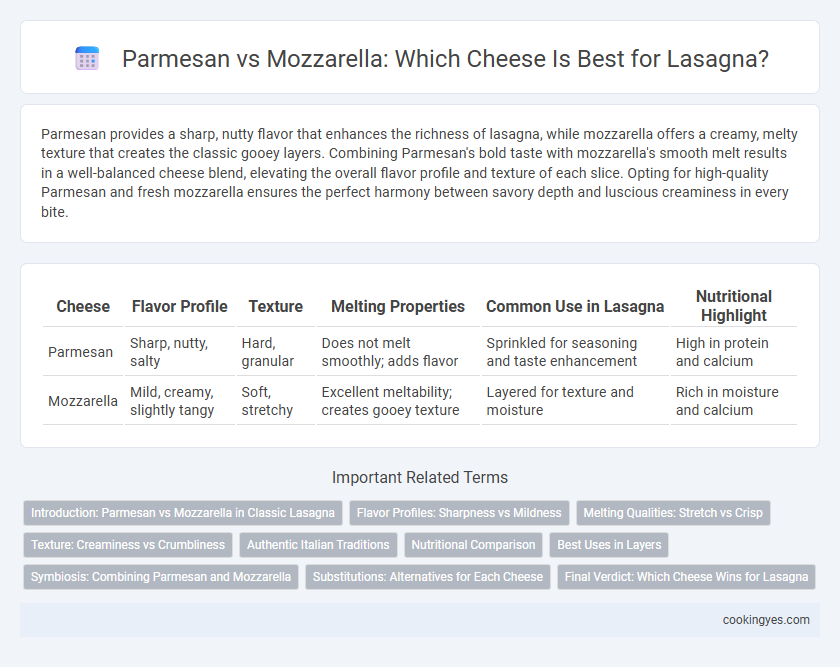 Parmesan vs Mozzarella: Which Cheese Is Best for Lasagna?

Parmesan provides a sharp, nutty flavor that enhances the richness of lasagna, while mozzarella offers a creamy, melty texture that creates the classic gooey layers. Combining Parmesan's bold taste with mozzarella's smooth melt results in a well-balanced cheese blend, elevating the overall flavor profile and texture of each slice. Opting for high-quality Parmesan and fresh mozzarella ensures the perfect harmony between savory depth and luscious creaminess in every bite.

| Cheese | Flavor Profile | Texture | Melting Properties | Common Use in Lasagna | Nutritional Highlight |
|---|---|---|---|---|---|
| Parmesan | Sharp, nutty, salty | Hard, granular | Does not melt smoothly; adds flavor | Sprinkled for seasoning and taste enhancement | High in protein and calcium |
| Mozzarella | Mild, creamy, slightly tangy | Soft, stretchy | Excellent meltability; creates gooey texture | Layered for texture and moisture | Rich in moisture and calcium |

Important Related Terms

Introduction: Parmesan vs Mozzarella in Classic Lasagna
Flavor Profiles: Sharpness vs Mildness
Melting Qualities: Stretch vs Crisp
Texture: Creaminess vs Crumbliness
Authentic Italian Traditions
Nutritional Comparison
Best Uses in Layers
Symbiosis: Combining Parmesan and Mozzarella
Substitutions: Alternatives for Each Cheese
Final Verdict: Which Cheese Wins for Lasagna

cookingyes.com