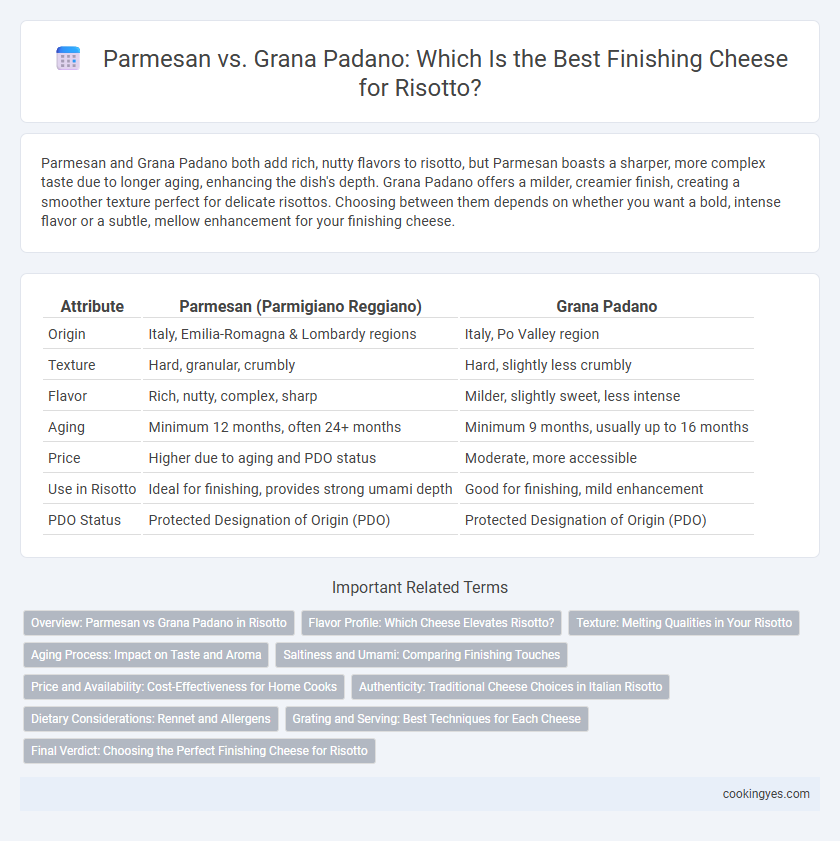 Parmesan vs. Grana Padano: Which Is the Best Finishing Cheese for Risotto?

Parmesan and Grana Padano both add rich, nutty flavors to risotto, but Parmesan boasts a sharper, more complex taste due to longer aging, enhancing the dish's depth. Grana Padano offers a milder, creamier finish, creating a smoother texture perfect for delicate risottos. Choosing between them depends on whether you want a bold, intense flavor or a subtle, mellow enhancement for your finishing cheese.

| Attribute | Parmesan (Parmigiano Reggiano) | Grana Padano |
|---|---|---|
| Origin | Italy, Emilia-Romagna & Lombardy regions | Italy, Po Valley region |
| Texture | Hard, granular, crumbly | Hard, slightly less crumbly |
| Flavor | Rich, nutty, complex, sharp | Milder, slightly sweet, less intense |
| Aging | Minimum 12 months, often 24+ months | Minimum 9 months, usually up to 16 months |
| Price | Higher due to aging and PDO status | Moderate, more accessible |
| Use in Risotto | Ideal for finishing, provides strong umami depth | Good for finishing, mild enhancement |
| PDO Status | Protected Designation of Origin (PDO) | Protected Designation of Origin (PDO) |

Important Related Terms

Overview: Parmesan vs Grana Padano in Risotto
Flavor Profile: Which Cheese Elevates Risotto?
Texture: Melting Qualities in Your Risotto
Aging Process: Impact on Taste and Aroma
Saltiness and Umami: Comparing Finishing Touches
Price and Availability: Cost-Effectiveness for Home Cooks
Authenticity: Traditional Cheese Choices in Italian Risotto
Dietary Considerations: Rennet and Allergens
Grating and Serving: Best Techniques for Each Cheese
Final Verdict: Choosing the Perfect Finishing Cheese for Risotto

cookingyes.com