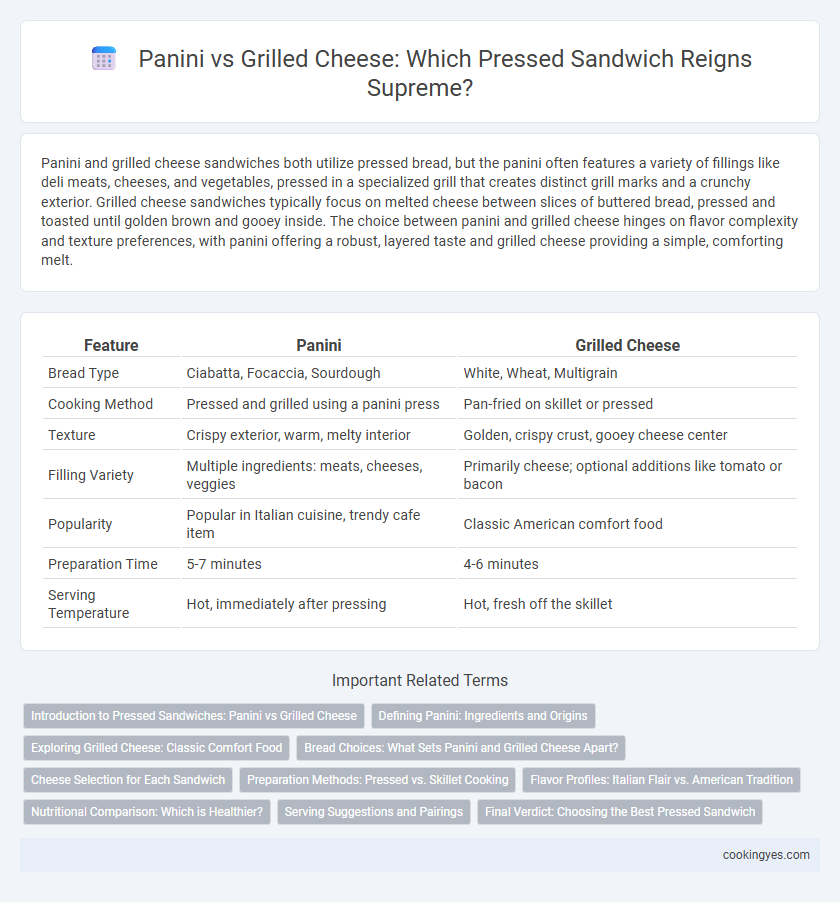 Panini vs Grilled Cheese: Which Pressed Sandwich Reigns Supreme?

Panini and grilled cheese sandwiches both utilize pressed bread, but the panini often features a variety of fillings like deli meats, cheeses, and vegetables, pressed in a specialized grill that creates distinct grill marks and a crunchy exterior. Grilled cheese sandwiches typically focus on melted cheese between slices of buttered bread, pressed and toasted until golden brown and gooey inside. The choice between panini and grilled cheese hinges on flavor complexity and texture preferences, with panini offering a robust, layered taste and grilled cheese providing a simple, comforting melt.

| Feature | Panini | Grilled Cheese |
|---|---|---|
| Bread Type | Ciabatta, Focaccia, Sourdough | White, Wheat, Multigrain |
| Cooking Method | Pressed and grilled using a panini press | Pan-fried on skillet or pressed |
| Texture | Crispy exterior, warm, melty interior | Golden, crispy crust, gooey cheese center |
| Filling Variety | Multiple ingredients: meats, cheeses, veggies | Primarily cheese; optional additions like tomato or bacon |
| Popularity | Popular in Italian cuisine, trendy cafe item | Classic American comfort food |
| Preparation Time | 5-7 minutes | 4-6 minutes |
| Serving Temperature | Hot, immediately after pressing | Hot, fresh off the skillet |

Important Related Terms

Introduction to Pressed Sandwiches: Panini vs Grilled Cheese
Defining Panini: Ingredients and Origins
Exploring Grilled Cheese: Classic Comfort Food
Bread Choices: What Sets Panini and Grilled Cheese Apart?
Cheese Selection for Each Sandwich
Preparation Methods: Pressed vs. Skillet Cooking
Flavor Profiles: Italian Flair vs. American Tradition
Nutritional Comparison: Which is Healthier?
Serving Suggestions and Pairings
Final Verdict: Choosing the Best Pressed Sandwich

cookingyes.com