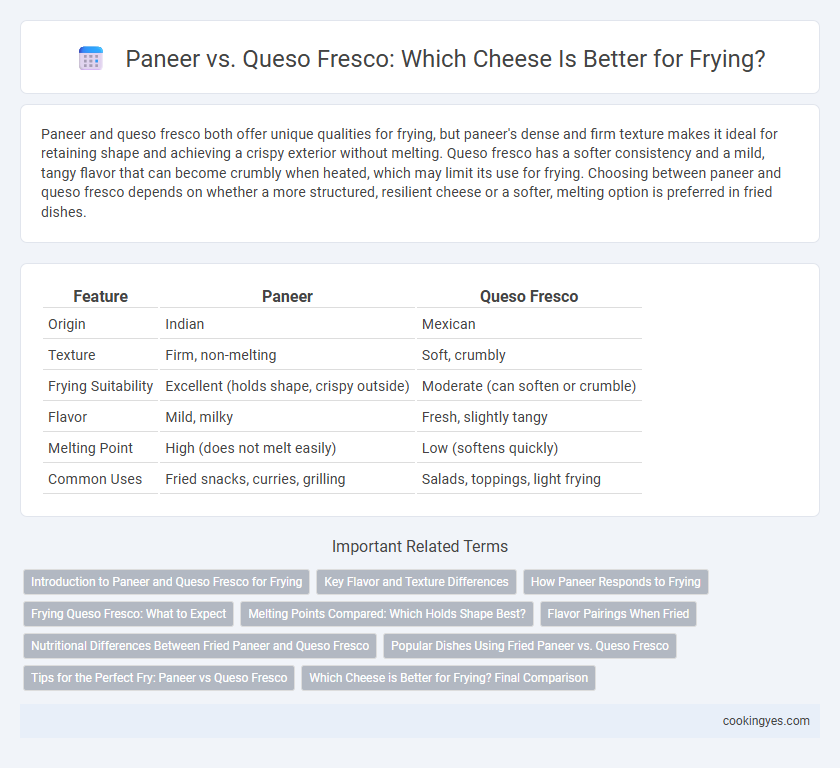 Paneer vs. Queso Fresco: Which Cheese Is Better for Frying?

Paneer and queso fresco both offer unique qualities for frying, but paneer's dense and firm texture makes it ideal for retaining shape and achieving a crispy exterior without melting. Queso fresco has a softer consistency and a mild, tangy flavor that can become crumbly when heated, which may limit its use for frying. Choosing between paneer and queso fresco depends on whether a more structured, resilient cheese or a softer, melting option is preferred in fried dishes.

| Feature | Paneer | Queso Fresco |
|---|---|---|
| Origin | Indian | Mexican |
| Texture | Firm, non-melting | Soft, crumbly |
| Frying Suitability | Excellent (holds shape, crispy outside) | Moderate (can soften or crumble) |
| Flavor | Mild, milky | Fresh, slightly tangy |
| Melting Point | High (does not melt easily) | Low (softens quickly) |
| Common Uses | Fried snacks, curries, grilling | Salads, toppings, light frying |

Important Related Terms

Introduction to Paneer and Queso Fresco for Frying
Key Flavor and Texture Differences
How Paneer Responds to Frying
Frying Queso Fresco: What to Expect
Melting Points Compared: Which Holds Shape Best?
Flavor Pairings When Fried
Nutritional Differences Between Fried Paneer and Queso Fresco
Popular Dishes Using Fried Paneer vs. Queso Fresco
Tips for the Perfect Fry: Paneer vs Queso Fresco
Which Cheese is Better for Frying? Final Comparison

cookingyes.com