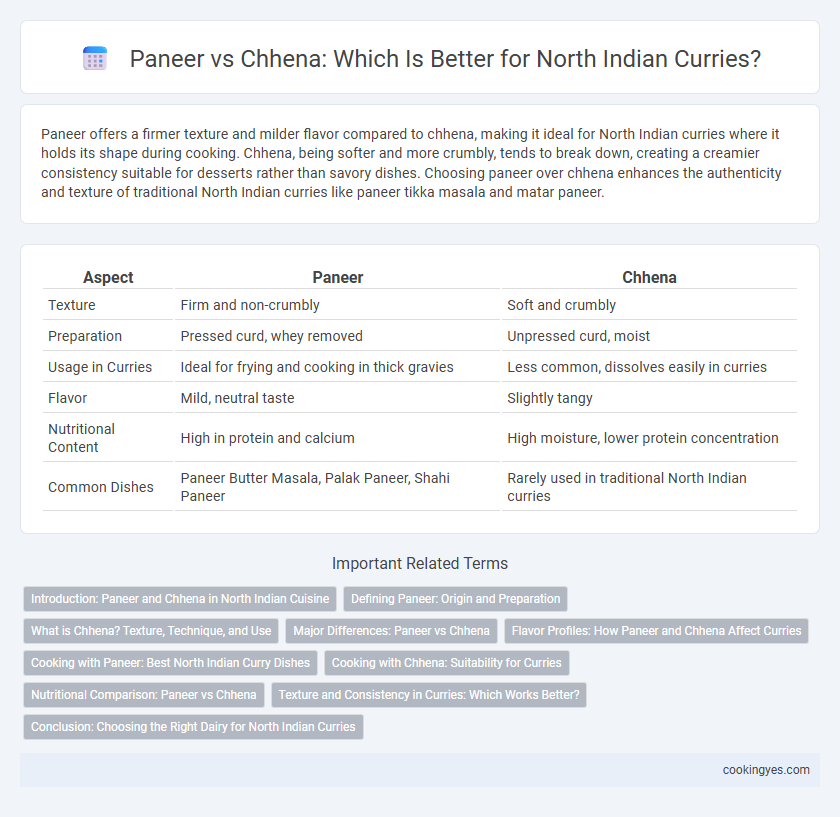 Paneer vs Chhena: Which Is Better for North Indian Curries?

Paneer offers a firmer texture and milder flavor compared to chhena, making it ideal for North Indian curries where it holds its shape during cooking. Chhena, being softer and more crumbly, tends to break down, creating a creamier consistency suitable for desserts rather than savory dishes. Choosing paneer over chhena enhances the authenticity and texture of traditional North Indian curries like paneer tikka masala and matar paneer.

| Aspect | Paneer | Chhena |
|---|---|---|
| Texture | Firm and non-crumbly | Soft and crumbly |
| Preparation | Pressed curd, whey removed | Unpressed curd, moist |
| Usage in Curries | Ideal for frying and cooking in thick gravies | Less common, dissolves easily in curries |
| Flavor | Mild, neutral taste | Slightly tangy |
| Nutritional Content | High in protein and calcium | High moisture, lower protein concentration |
| Common Dishes | Paneer Butter Masala, Palak Paneer, Shahi Paneer | Rarely used in traditional North Indian curries |

Important Related Terms

Introduction: Paneer and Chhena in North Indian Cuisine
Defining Paneer: Origin and Preparation
What is Chhena? Texture, Technique, and Use
Major Differences: Paneer vs Chhena
Flavor Profiles: How Paneer and Chhena Affect Curries
Cooking with Paneer: Best North Indian Curry Dishes
Cooking with Chhena: Suitability for Curries
Nutritional Comparison: Paneer vs Chhena
Texture and Consistency in Curries: Which Works Better?
Conclusion: Choosing the Right Dairy for North Indian Curries

cookingyes.com