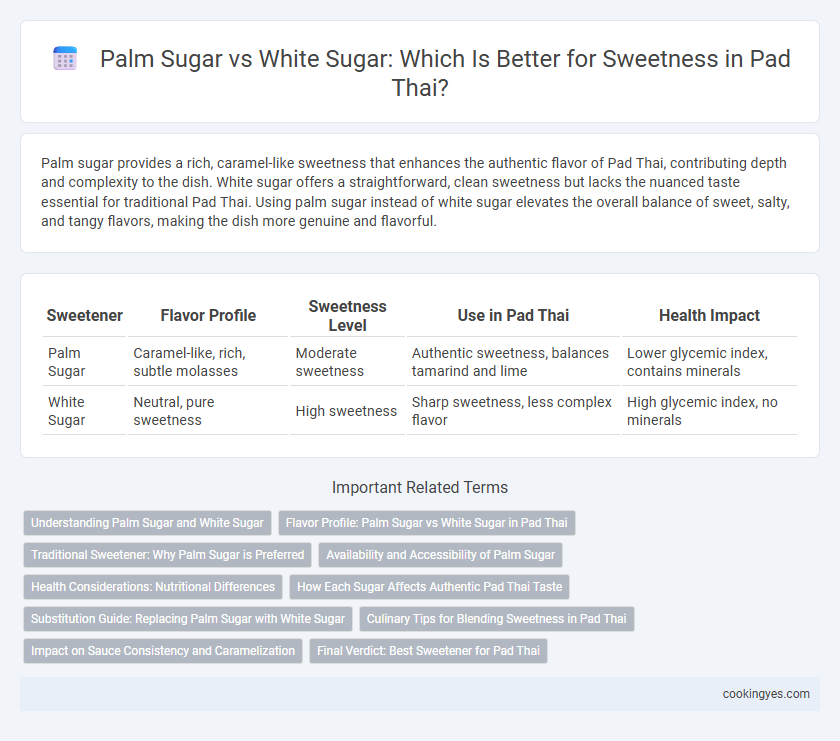 Palm Sugar vs White Sugar: Which Is Better for Sweetness in Pad Thai?

Palm sugar provides a rich, caramel-like sweetness that enhances the authentic flavor of Pad Thai, contributing depth and complexity to the dish. White sugar offers a straightforward, clean sweetness but lacks the nuanced taste essential for traditional Pad Thai. Using palm sugar instead of white sugar elevates the overall balance of sweet, salty, and tangy flavors, making the dish more genuine and flavorful.

| Sweetener | Flavor Profile | Sweetness Level | Use in Pad Thai | Health Impact |
|---|---|---|---|---|
| Palm Sugar | Caramel-like, rich, subtle molasses | Moderate sweetness | Authentic sweetness, balances tamarind and lime | Lower glycemic index, contains minerals |
| White Sugar | Neutral, pure sweetness | High sweetness | Sharp sweetness, less complex flavor | High glycemic index, no minerals |

Important Related Terms

Understanding Palm Sugar and White Sugar

Flavor Profile: Palm Sugar vs White Sugar in Pad Thai

Traditional Sweetener: Why Palm Sugar is Preferred

Availability and Accessibility of Palm Sugar

Health Considerations: Nutritional Differences

How Each Sugar Affects Authentic Pad Thai Taste

Substitution Guide: Replacing Palm Sugar with White Sugar

Culinary Tips for Blending Sweetness in Pad Thai

Impact on Sauce Consistency and Caramelization

Final Verdict: Best Sweetener for Pad Thai

cookingyes.com