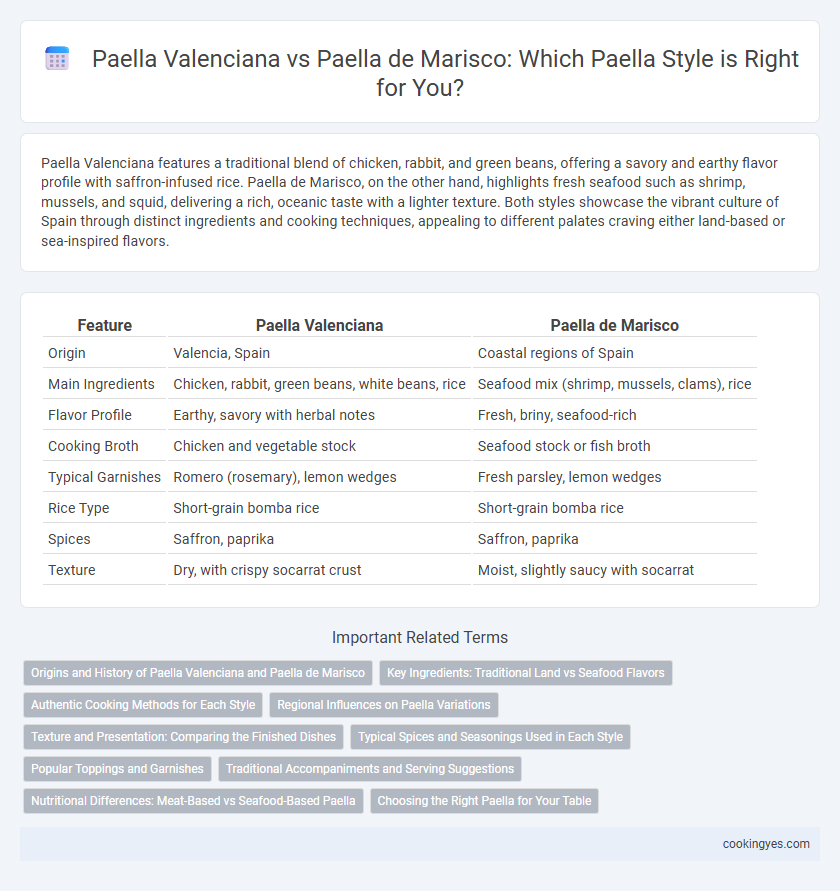 Paella Valenciana vs Paella de Marisco: Which Paella Style is Right for You?

Paella Valenciana features a traditional blend of chicken, rabbit, and green beans, offering a savory and earthy flavor profile with saffron-infused rice. Paella de Marisco, on the other hand, highlights fresh seafood such as shrimp, mussels, and squid, delivering a rich, oceanic taste with a lighter texture. Both styles showcase the vibrant culture of Spain through distinct ingredients and cooking techniques, appealing to different palates craving either land-based or sea-inspired flavors.

| Feature | Paella Valenciana | Paella de Marisco |
|---|---|---|
| Origin | Valencia, Spain | Coastal regions of Spain |
| Main Ingredients | Chicken, rabbit, green beans, white beans, rice | Seafood mix (shrimp, mussels, clams), rice |
| Flavor Profile | Earthy, savory with herbal notes | Fresh, briny, seafood-rich |
| Cooking Broth | Chicken and vegetable stock | Seafood stock or fish broth |
| Typical Garnishes | Romero (rosemary), lemon wedges | Fresh parsley, lemon wedges |
| Rice Type | Short-grain bomba rice | Short-grain bomba rice |
| Spices | Saffron, paprika | Saffron, paprika |
| Texture | Dry, with crispy socarrat crust | Moist, slightly saucy with socarrat |

Important Related Terms

Origins and History of Paella Valenciana and Paella de Marisco
Key Ingredients: Traditional Land vs Seafood Flavors
Authentic Cooking Methods for Each Style
Regional Influences on Paella Variations
Texture and Presentation: Comparing the Finished Dishes
Typical Spices and Seasonings Used in Each Style
Popular Toppings and Garnishes
Traditional Accompaniments and Serving Suggestions
Nutritional Differences: Meat-Based vs Seafood-Based Paella
Choosing the Right Paella for Your Table

cookingyes.com