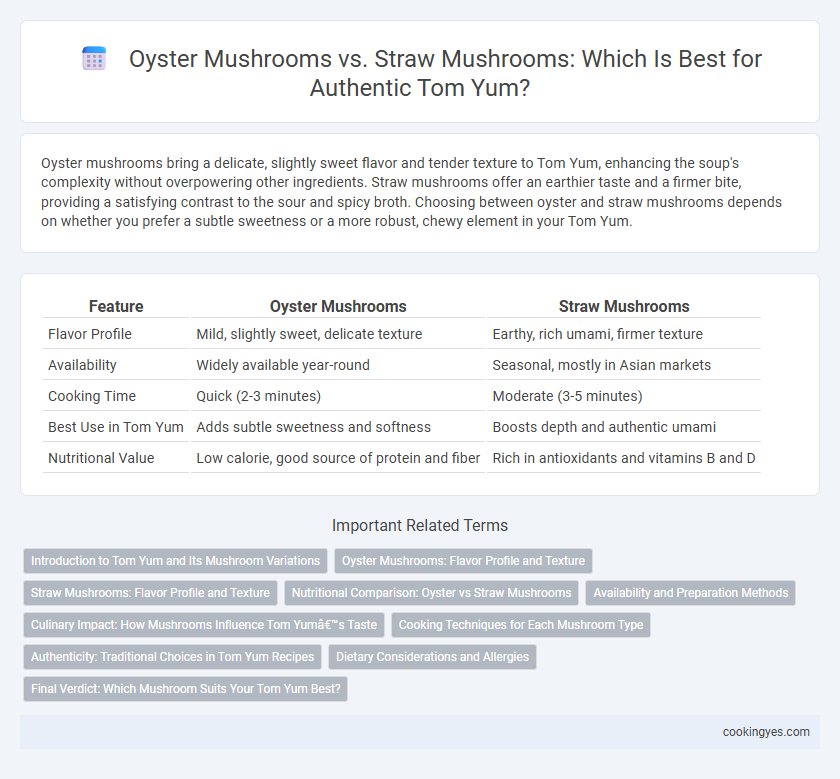 Oyster Mushrooms vs. Straw Mushrooms: Which Is Best for Authentic Tom Yum?

Oyster mushrooms bring a delicate, slightly sweet flavor and tender texture to Tom Yum, enhancing the soup's complexity without overpowering other ingredients. Straw mushrooms offer an earthier taste and a firmer bite, providing a satisfying contrast to the sour and spicy broth. Choosing between oyster and straw mushrooms depends on whether you prefer a subtle sweetness or a more robust, chewy element in your Tom Yum.

| Feature | Oyster Mushrooms | Straw Mushrooms |
|---|---|---|
| Flavor Profile | Mild, slightly sweet, delicate texture | Earthy, rich umami, firmer texture |
| Availability | Widely available year-round | Seasonal, mostly in Asian markets |
| Cooking Time | Quick (2-3 minutes) | Moderate (3-5 minutes) |
| Best Use in Tom Yum | Adds subtle sweetness and softness | Boosts depth and authentic umami |
| Nutritional Value | Low calorie, good source of protein and fiber | Rich in antioxidants and vitamins B and D |

Important Related Terms

Introduction to Tom Yum and Its Mushroom Variations
Oyster Mushrooms: Flavor Profile and Texture
Straw Mushrooms: Flavor Profile and Texture
Nutritional Comparison: Oyster vs Straw Mushrooms
Availability and Preparation Methods
Culinary Impact: How Mushrooms Influence Tom Yumâ€™s Taste
Cooking Techniques for Each Mushroom Type
Authenticity: Traditional Choices in Tom Yum Recipes
Dietary Considerations and Allergies
Final Verdict: Which Mushroom Suits Your Tom Yum Best?

cookingyes.com