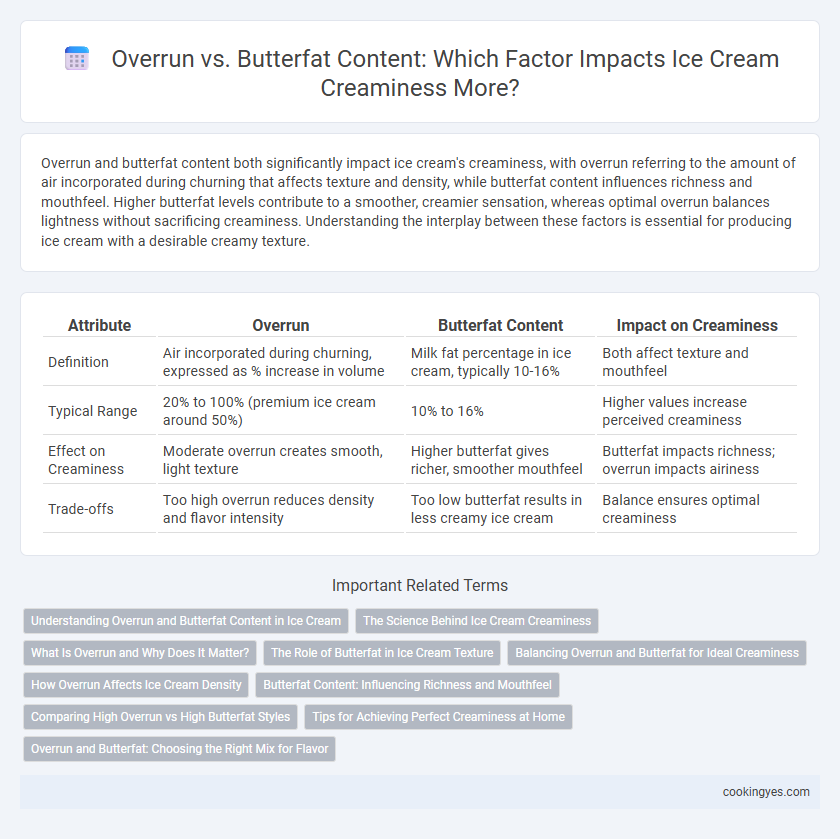 Overrun vs. Butterfat Content: Which Factor Impacts Ice Cream Creaminess More?

Overrun and butterfat content both significantly impact ice cream's creaminess, with overrun referring to the amount of air incorporated during churning that affects texture and density, while butterfat content influences richness and mouthfeel. Higher butterfat levels contribute to a smoother, creamier sensation, whereas optimal overrun balances lightness without sacrificing creaminess. Understanding the interplay between these factors is essential for producing ice cream with a desirable creamy texture.

| Attribute | Overrun | Butterfat Content | Impact on Creaminess |
|---|---|---|---|
| Definition | Air incorporated during churning, expressed as % increase in volume | Milk fat percentage in ice cream, typically 10-16% | Both affect texture and mouthfeel |
| Typical Range | 20% to 100% (premium ice cream around 50%) | 10% to 16% | Higher values increase perceived creaminess |
| Effect on Creaminess | Moderate overrun creates smooth, light texture | Higher butterfat gives richer, smoother mouthfeel | Butterfat impacts richness; overrun impacts airiness |
| Trade-offs | Too high overrun reduces density and flavor intensity | Too low butterfat results in less creamy ice cream | Balance ensures optimal creaminess |

Important Related Terms

Understanding Overrun and Butterfat Content in Ice Cream
The Science Behind Ice Cream Creaminess
What Is Overrun and Why Does It Matter?
The Role of Butterfat in Ice Cream Texture
Balancing Overrun and Butterfat for Ideal Creaminess
How Overrun Affects Ice Cream Density
Butterfat Content: Influencing Richness and Mouthfeel
Comparing High Overrun vs High Butterfat Styles
Tips for Achieving Perfect Creaminess at Home
Overrun and Butterfat: Choosing the Right Mix for Flavor

cookingyes.com