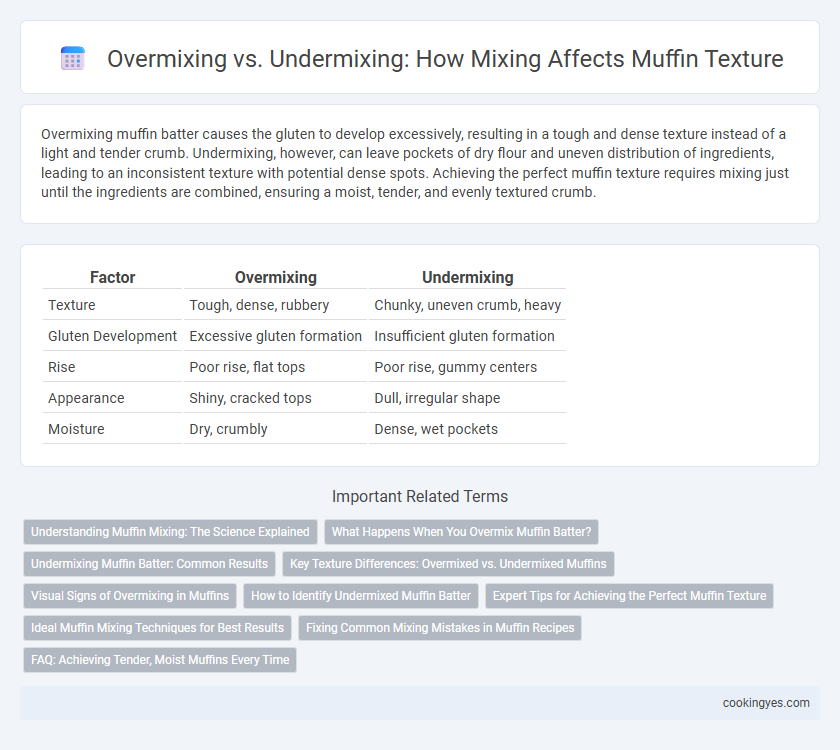 Overmixing vs. Undermixing: How Mixing Affects Muffin Texture

Overmixing muffin batter causes the gluten to develop excessively, resulting in a tough and dense texture instead of a light and tender crumb. Undermixing, however, can leave pockets of dry flour and uneven distribution of ingredients, leading to an inconsistent texture with potential dense spots. Achieving the perfect muffin texture requires mixing just until the ingredients are combined, ensuring a moist, tender, and evenly textured crumb.

| Factor | Overmixing | Undermixing |
|---|---|---|
| Texture | Tough, dense, rubbery | Chunky, uneven crumb, heavy |
| Gluten Development | Excessive gluten formation | Insufficient gluten formation |
| Rise | Poor rise, flat tops | Poor rise, gummy centers |
| Appearance | Shiny, cracked tops | Dull, irregular shape |
| Moisture | Dry, crumbly | Dense, wet pockets |

Important Related Terms

Understanding Muffin Mixing: The Science Explained
What Happens When You Overmix Muffin Batter?
Undermixing Muffin Batter: Common Results
Key Texture Differences: Overmixed vs. Undermixed Muffins
Visual Signs of Overmixing in Muffins
How to Identify Undermixed Muffin Batter
Expert Tips for Achieving the Perfect Muffin Texture
Ideal Muffin Mixing Techniques for Best Results
Fixing Common Mixing Mistakes in Muffin Recipes
FAQ: Achieving Tender, Moist Muffins Every Time

cookingyes.com