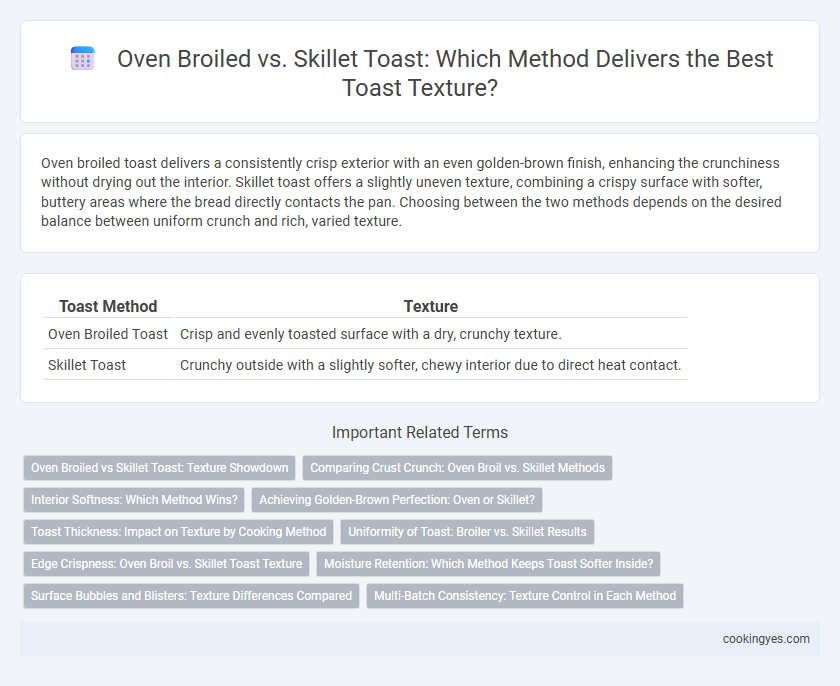 Oven Broiled vs. Skillet Toast: Which Method Delivers the Best Toast Texture?

Oven broiled toast delivers a consistently crisp exterior with an even golden-brown finish, enhancing the crunchiness without drying out the interior. Skillet toast offers a slightly uneven texture, combining a crispy surface with softer, buttery areas where the bread directly contacts the pan. Choosing between the two methods depends on the desired balance between uniform crunch and rich, varied texture.

| Toast Method | Texture |
|---|---|
| Oven Broiled Toast | Crisp and evenly toasted surface with a dry, crunchy texture. |
| Skillet Toast | Crunchy outside with a slightly softer, chewy interior due to direct heat contact. |

Important Related Terms

Oven Broiled vs Skillet Toast: Texture Showdown

Comparing Crust Crunch: Oven Broil vs. Skillet Methods

Interior Softness: Which Method Wins?

Achieving Golden-Brown Perfection: Oven or Skillet?

Toast Thickness: Impact on Texture by Cooking Method

Uniformity of Toast: Broiler vs. Skillet Results

Edge Crispness: Oven Broil vs. Skillet Toast Texture

Moisture Retention: Which Method Keeps Toast Softer Inside?

Surface Bubbles and Blisters: Texture Differences Compared

Multi-Batch Consistency: Texture Control in Each Method

cookingyes.com