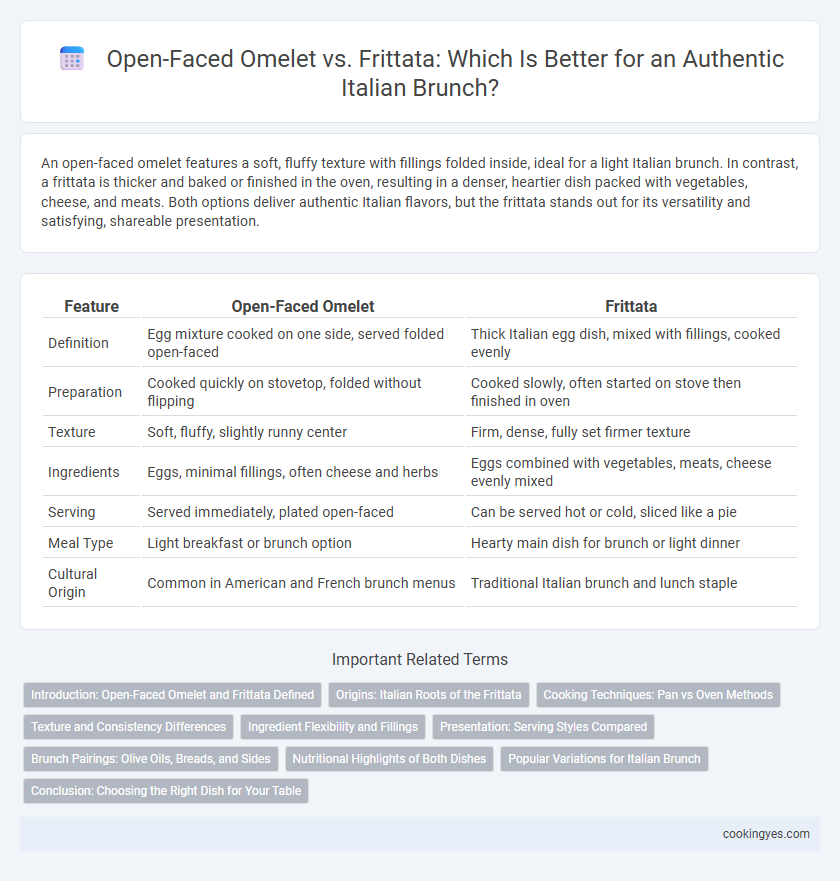 Open-Faced Omelet vs. Frittata: Which Is Better for an Authentic Italian Brunch?

An open-faced omelet features a soft, fluffy texture with fillings folded inside, ideal for a light Italian brunch. In contrast, a frittata is thicker and baked or finished in the oven, resulting in a denser, heartier dish packed with vegetables, cheese, and meats. Both options deliver authentic Italian flavors, but the frittata stands out for its versatility and satisfying, shareable presentation.

| Feature | Open-Faced Omelet | Frittata |
|---|---|---|
| Definition | Egg mixture cooked on one side, served folded open-faced | Thick Italian egg dish, mixed with fillings, cooked evenly |
| Preparation | Cooked quickly on stovetop, folded without flipping | Cooked slowly, often started on stove then finished in oven |
| Texture | Soft, fluffy, slightly runny center | Firm, dense, fully set firmer texture |
| Ingredients | Eggs, minimal fillings, often cheese and herbs | Eggs combined with vegetables, meats, cheese evenly mixed |
| Serving | Served immediately, plated open-faced | Can be served hot or cold, sliced like a pie |
| Meal Type | Light breakfast or brunch option | Hearty main dish for brunch or light dinner |
| Cultural Origin | Common in American and French brunch menus | Traditional Italian brunch and lunch staple |

Important Related Terms

Introduction: Open-Faced Omelet and Frittata Defined
Origins: Italian Roots of the Frittata
Cooking Techniques: Pan vs Oven Methods
Texture and Consistency Differences
Ingredient Flexibility and Fillings
Presentation: Serving Styles Compared
Brunch Pairings: Olive Oils, Breads, and Sides
Nutritional Highlights of Both Dishes
Popular Variations for Italian Brunch
Conclusion: Choosing the Right Dish for Your Table

cookingyes.com