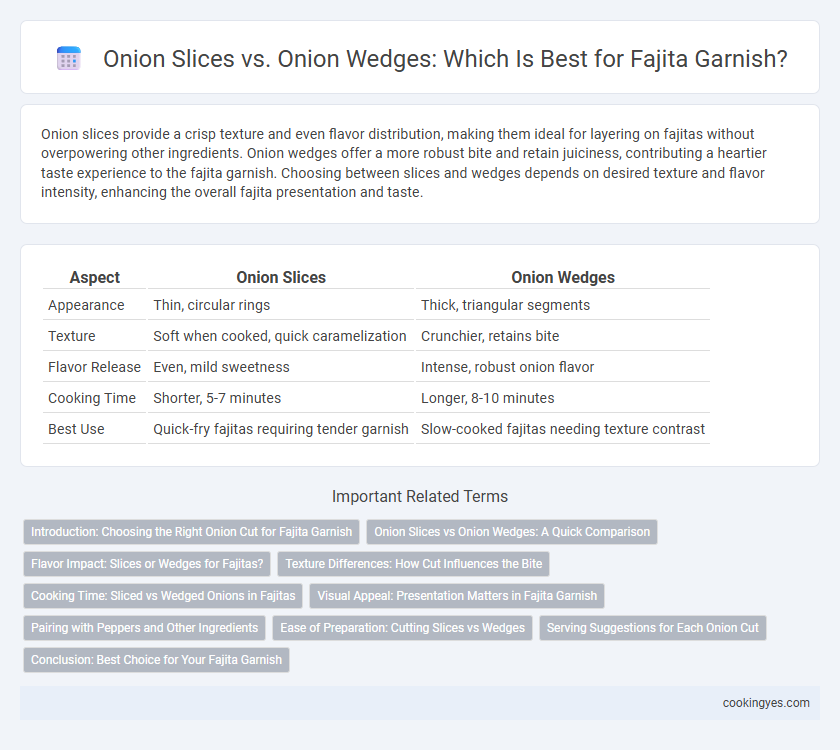 Onion Slices vs. Onion Wedges: Which Is Best for Fajita Garnish?

Onion slices provide a crisp texture and even flavor distribution, making them ideal for layering on fajitas without overpowering other ingredients. Onion wedges offer a more robust bite and retain juiciness, contributing a heartier taste experience to the fajita garnish. Choosing between slices and wedges depends on desired texture and flavor intensity, enhancing the overall fajita presentation and taste.

| Aspect | Onion Slices | Onion Wedges |
|---|---|---|
| Appearance | Thin, circular rings | Thick, triangular segments |
| Texture | Soft when cooked, quick caramelization | Crunchier, retains bite |
| Flavor Release | Even, mild sweetness | Intense, robust onion flavor |
| Cooking Time | Shorter, 5-7 minutes | Longer, 8-10 minutes |
| Best Use | Quick-fry fajitas requiring tender garnish | Slow-cooked fajitas needing texture contrast |

Important Related Terms

Introduction: Choosing the Right Onion Cut for Fajita Garnish
Onion Slices vs Onion Wedges: A Quick Comparison
Flavor Impact: Slices or Wedges for Fajitas?
Texture Differences: How Cut Influences the Bite
Cooking Time: Sliced vs Wedged Onions in Fajitas
Visual Appeal: Presentation Matters in Fajita Garnish
Pairing with Peppers and Other Ingredients
Ease of Preparation: Cutting Slices vs Wedges
Serving Suggestions for Each Onion Cut
Conclusion: Best Choice for Your Fajita Garnish

cookingyes.com