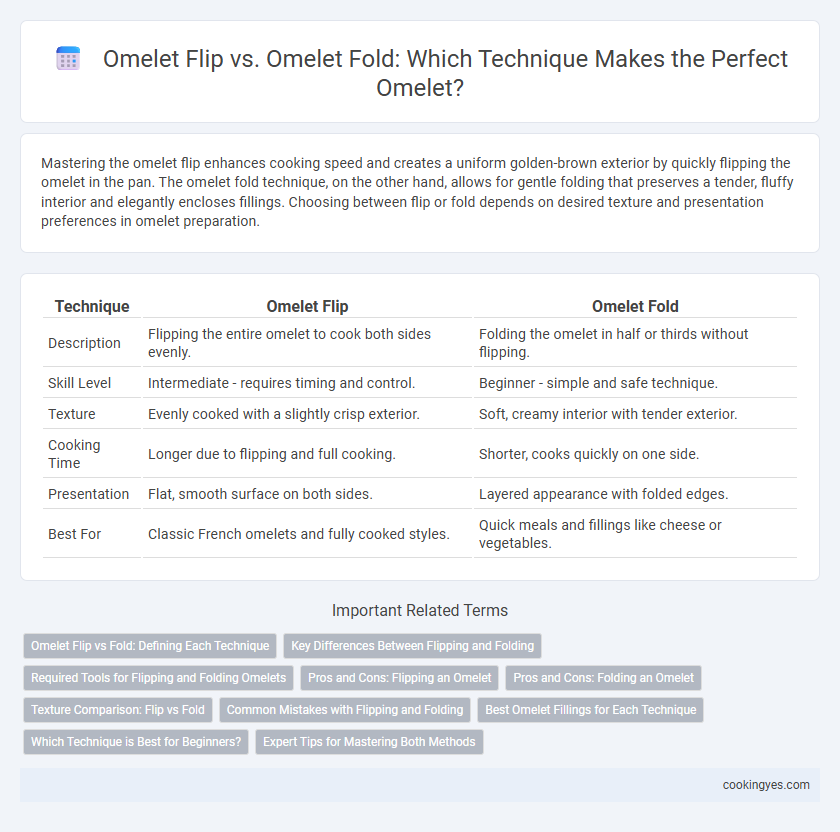 Omelet Flip vs. Omelet Fold: Which Technique Makes the Perfect Omelet?

Mastering the omelet flip enhances cooking speed and creates a uniform golden-brown exterior by quickly flipping the omelet in the pan. The omelet fold technique, on the other hand, allows for gentle folding that preserves a tender, fluffy interior and elegantly encloses fillings. Choosing between flip or fold depends on desired texture and presentation preferences in omelet preparation.

| Technique | Omelet Flip | Omelet Fold |
|---|---|---|
| Description | Flipping the entire omelet to cook both sides evenly. | Folding the omelet in half or thirds without flipping. |
| Skill Level | Intermediate - requires timing and control. | Beginner - simple and safe technique. |
| Texture | Evenly cooked with a slightly crisp exterior. | Soft, creamy interior with tender exterior. |
| Cooking Time | Longer due to flipping and full cooking. | Shorter, cooks quickly on one side. |
| Presentation | Flat, smooth surface on both sides. | Layered appearance with folded edges. |
| Best For | Classic French omelets and fully cooked styles. | Quick meals and fillings like cheese or vegetables. |

Important Related Terms

Omelet Flip vs Fold: Defining Each Technique
Key Differences Between Flipping and Folding
Required Tools for Flipping and Folding Omelets
Pros and Cons: Flipping an Omelet
Pros and Cons: Folding an Omelet
Texture Comparison: Flip vs Fold
Common Mistakes with Flipping and Folding
Best Omelet Fillings for Each Technique
Which Technique is Best for Beginners?
Expert Tips for Mastering Both Methods

cookingyes.com