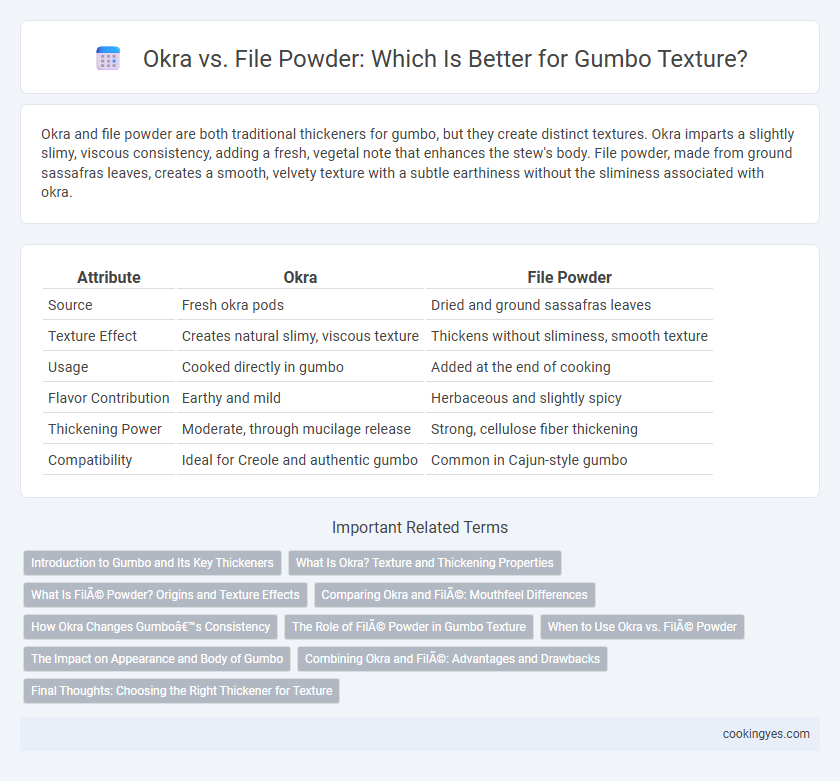 Okra vs. File Powder: Which Is Better for Gumbo Texture?

Okra and file powder are both traditional thickeners for gumbo, but they create distinct textures. Okra imparts a slightly slimy, viscous consistency, adding a fresh, vegetal note that enhances the stew's body. File powder, made from ground sassafras leaves, creates a smooth, velvety texture with a subtle earthiness without the sliminess associated with okra.

| Attribute | Okra | File Powder |
|---|---|---|
| Source | Fresh okra pods | Dried and ground sassafras leaves |
| Texture Effect | Creates natural slimy, viscous texture | Thickens without sliminess, smooth texture |
| Usage | Cooked directly in gumbo | Added at the end of cooking |
| Flavor Contribution | Earthy and mild | Herbaceous and slightly spicy |
| Thickening Power | Moderate, through mucilage release | Strong, cellulose fiber thickening |
| Compatibility | Ideal for Creole and authentic gumbo | Common in Cajun-style gumbo |

Important Related Terms

Introduction to Gumbo and Its Key Thickeners

What Is Okra? Texture and Thickening Properties

What Is FilÃ© Powder? Origins and Texture Effects

Comparing Okra and FilÃ©: Mouthfeel Differences

How Okra Changes Gumboâ€™s Consistency

The Role of FilÃ© Powder in Gumbo Texture

When to Use Okra vs. FilÃ© Powder

The Impact on Appearance and Body of Gumbo

Combining Okra and FilÃ©: Advantages and Drawbacks

Final Thoughts: Choosing the Right Thickener for Texture

cookingyes.com