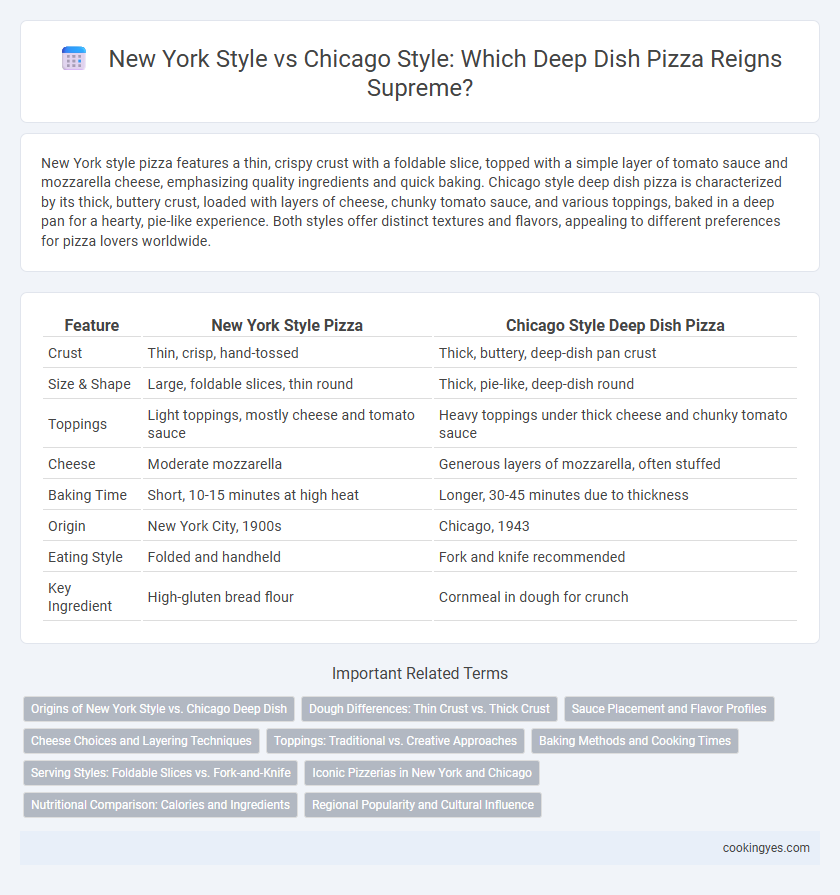 New York Style vs Chicago Style: Which Deep Dish Pizza Reigns Supreme?

New York style pizza features a thin, crispy crust with a foldable slice, topped with a simple layer of tomato sauce and mozzarella cheese, emphasizing quality ingredients and quick baking. Chicago style deep dish pizza is characterized by its thick, buttery crust, loaded with layers of cheese, chunky tomato sauce, and various toppings, baked in a deep pan for a hearty, pie-like experience. Both styles offer distinct textures and flavors, appealing to different preferences for pizza lovers worldwide.

| Feature | New York Style Pizza | Chicago Style Deep Dish Pizza |
|---|---|---|
| Crust | Thin, crisp, hand-tossed | Thick, buttery, deep-dish pan crust |
| Size & Shape | Large, foldable slices, thin round | Thick, pie-like, deep-dish round |
| Toppings | Light toppings, mostly cheese and tomato sauce | Heavy toppings under thick cheese and chunky tomato sauce |
| Cheese | Moderate mozzarella | Generous layers of mozzarella, often stuffed |
| Baking Time | Short, 10-15 minutes at high heat | Longer, 30-45 minutes due to thickness |
| Origin | New York City, 1900s | Chicago, 1943 |
| Eating Style | Folded and handheld | Fork and knife recommended |
| Key Ingredient | High-gluten bread flour | Cornmeal in dough for crunch |

Important Related Terms

Origins of New York Style vs. Chicago Deep Dish
Dough Differences: Thin Crust vs. Thick Crust
Sauce Placement and Flavor Profiles
Cheese Choices and Layering Techniques
Toppings: Traditional vs. Creative Approaches
Baking Methods and Cooking Times
Serving Styles: Foldable Slices vs. Fork-and-Knife
Iconic Pizzerias in New York and Chicago
Nutritional Comparison: Calories and Ingredients
Regional Popularity and Cultural Influence

cookingyes.com