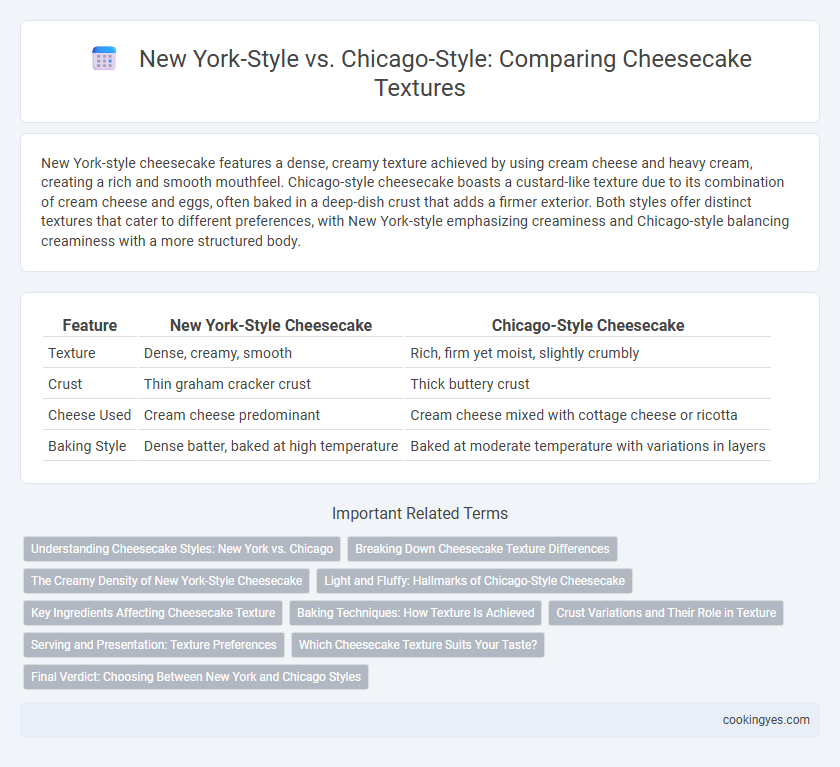 New York-Style vs. Chicago-Style: Comparing Cheesecake Textures

New York-style cheesecake features a dense, creamy texture achieved by using cream cheese and heavy cream, creating a rich and smooth mouthfeel. Chicago-style cheesecake boasts a custard-like texture due to its combination of cream cheese and eggs, often baked in a deep-dish crust that adds a firmer exterior. Both styles offer distinct textures that cater to different preferences, with New York-style emphasizing creaminess and Chicago-style balancing creaminess with a more structured body.

| Feature | New York-Style Cheesecake | Chicago-Style Cheesecake |
|---|---|---|
| Texture | Dense, creamy, smooth | Rich, firm yet moist, slightly crumbly |
| Crust | Thin graham cracker crust | Thick buttery crust |
| Cheese Used | Cream cheese predominant | Cream cheese mixed with cottage cheese or ricotta |
| Baking Style | Dense batter, baked at high temperature | Baked at moderate temperature with variations in layers |

Important Related Terms

Understanding Cheesecake Styles: New York vs. Chicago
Breaking Down Cheesecake Texture Differences
The Creamy Density of New York-Style Cheesecake
Light and Fluffy: Hallmarks of Chicago-Style Cheesecake
Key Ingredients Affecting Cheesecake Texture
Baking Techniques: How Texture Is Achieved
Crust Variations and Their Role in Texture
Serving and Presentation: Texture Preferences
Which Cheesecake Texture Suits Your Taste?
Final Verdict: Choosing Between New York and Chicago Styles

cookingyes.com