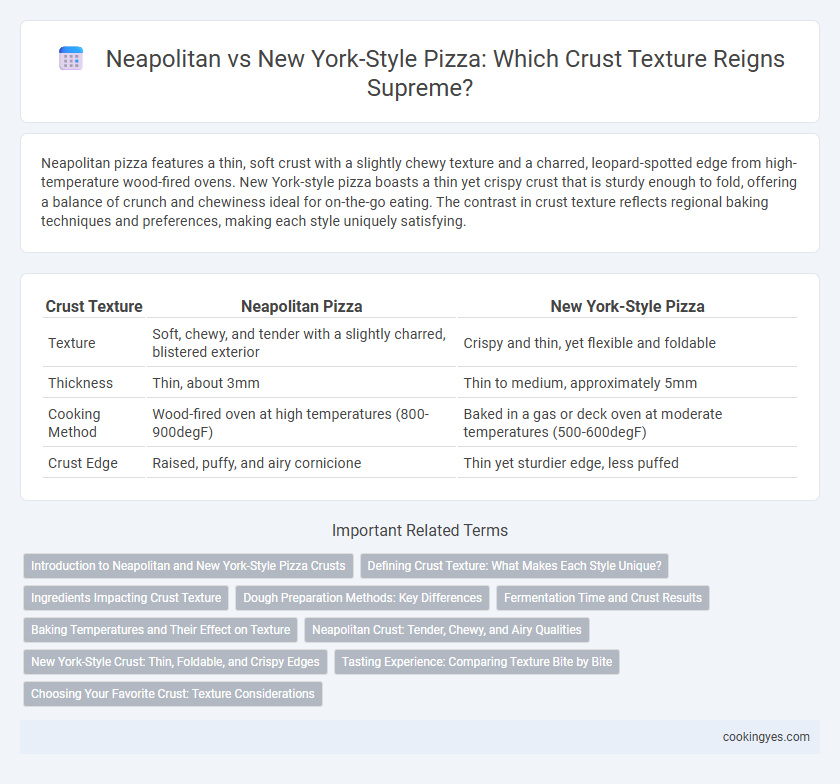 Neapolitan vs New York-Style Pizza: Which Crust Texture Reigns Supreme?

Neapolitan pizza features a thin, soft crust with a slightly chewy texture and a charred, leopard-spotted edge from high-temperature wood-fired ovens. New York-style pizza boasts a thin yet crispy crust that is sturdy enough to fold, offering a balance of crunch and chewiness ideal for on-the-go eating. The contrast in crust texture reflects regional baking techniques and preferences, making each style uniquely satisfying.

| Crust Texture | Neapolitan Pizza | New York-Style Pizza |
|---|---|---|
| Texture | Soft, chewy, and tender with a slightly charred, blistered exterior | Crispy and thin, yet flexible and foldable |
| Thickness | Thin, about 3mm | Thin to medium, approximately 5mm |
| Cooking Method | Wood-fired oven at high temperatures (800-900degF) | Baked in a gas or deck oven at moderate temperatures (500-600degF) |
| Crust Edge | Raised, puffy, and airy cornicione | Thin yet sturdier edge, less puffed |

Important Related Terms

Introduction to Neapolitan and New York-Style Pizza Crusts
Defining Crust Texture: What Makes Each Style Unique?
Ingredients Impacting Crust Texture
Dough Preparation Methods: Key Differences
Fermentation Time and Crust Results
Baking Temperatures and Their Effect on Texture
Neapolitan Crust: Tender, Chewy, and Airy Qualities
New York-Style Crust: Thin, Foldable, and Crispy Edges
Tasting Experience: Comparing Texture Bite by Bite
Choosing Your Favorite Crust: Texture Considerations

cookingyes.com