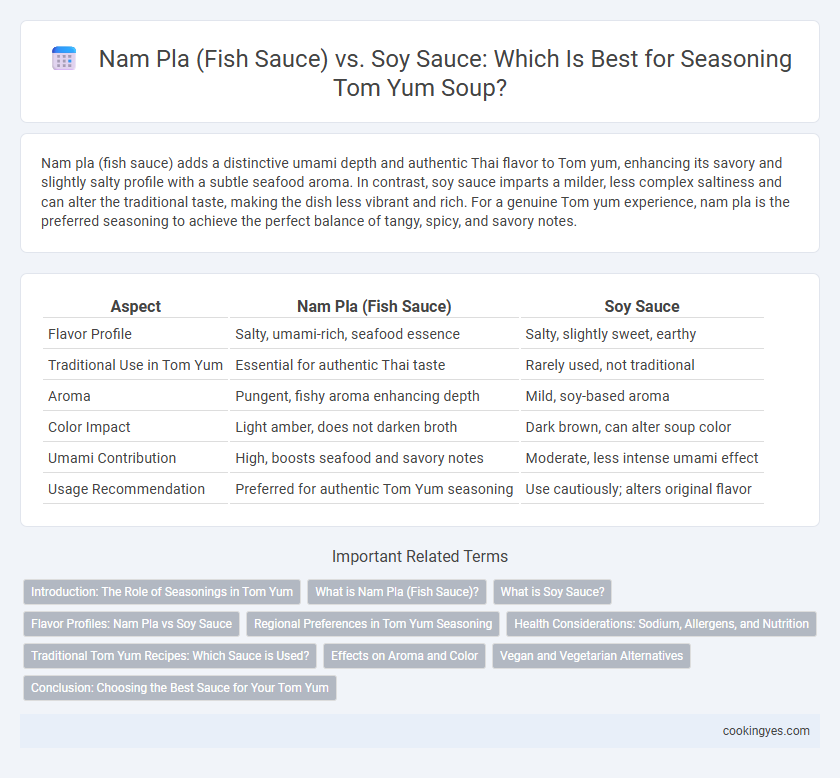 Nam Pla (Fish Sauce) vs. Soy Sauce: Which Is Best for Seasoning Tom Yum Soup?

Nam pla (fish sauce) adds a distinctive umami depth and authentic Thai flavor to Tom yum, enhancing its savory and slightly salty profile with a subtle seafood aroma. In contrast, soy sauce imparts a milder, less complex saltiness and can alter the traditional taste, making the dish less vibrant and rich. For a genuine Tom yum experience, nam pla is the preferred seasoning to achieve the perfect balance of tangy, spicy, and savory notes.

| Aspect | Nam Pla (Fish Sauce) | Soy Sauce |
|---|---|---|
| Flavor Profile | Salty, umami-rich, seafood essence | Salty, slightly sweet, earthy |
| Traditional Use in Tom Yum | Essential for authentic Thai taste | Rarely used, not traditional |
| Aroma | Pungent, fishy aroma enhancing depth | Mild, soy-based aroma |
| Color Impact | Light amber, does not darken broth | Dark brown, can alter soup color |
| Umami Contribution | High, boosts seafood and savory notes | Moderate, less intense umami effect |
| Usage Recommendation | Preferred for authentic Tom Yum seasoning | Use cautiously; alters original flavor |

Important Related Terms

Introduction: The Role of Seasonings in Tom Yum
What is Nam Pla (Fish Sauce)?
What is Soy Sauce?
Flavor Profiles: Nam Pla vs Soy Sauce
Regional Preferences in Tom Yum Seasoning
Health Considerations: Sodium, Allergens, and Nutrition
Traditional Tom Yum Recipes: Which Sauce is Used?
Effects on Aroma and Color
Vegan and Vegetarian Alternatives
Conclusion: Choosing the Best Sauce for Your Tom Yum

cookingyes.com