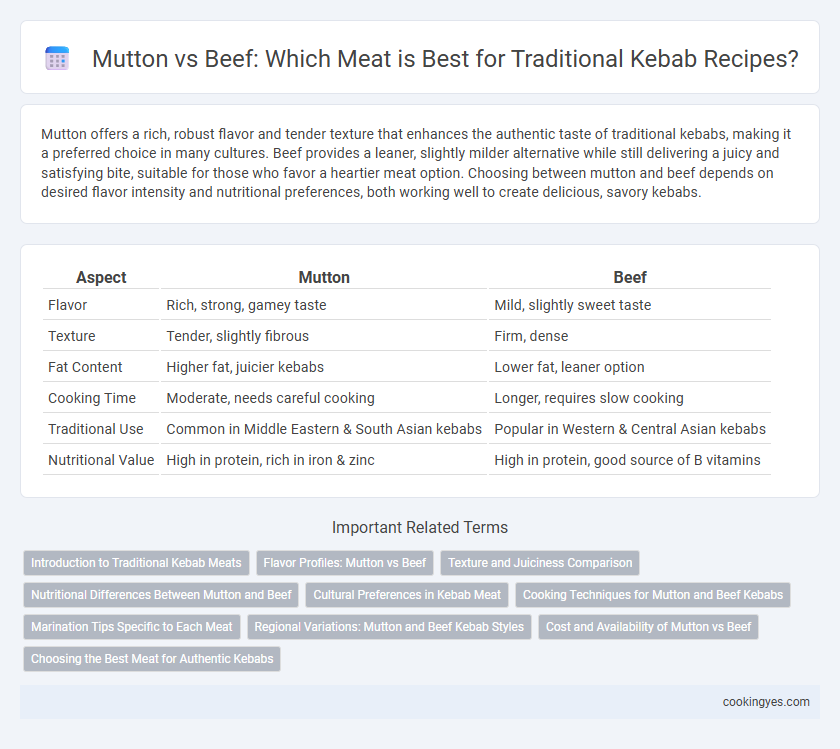 Mutton vs Beef: Which Meat is Best for Traditional Kebab Recipes?

Mutton offers a rich, robust flavor and tender texture that enhances the authentic taste of traditional kebabs, making it a preferred choice in many cultures. Beef provides a leaner, slightly milder alternative while still delivering a juicy and satisfying bite, suitable for those who favor a heartier meat option. Choosing between mutton and beef depends on desired flavor intensity and nutritional preferences, both working well to create delicious, savory kebabs.

| Aspect | Mutton | Beef |
|---|---|---|
| Flavor | Rich, strong, gamey taste | Mild, slightly sweet taste |
| Texture | Tender, slightly fibrous | Firm, dense |
| Fat Content | Higher fat, juicier kebabs | Lower fat, leaner option |
| Cooking Time | Moderate, needs careful cooking | Longer, requires slow cooking |
| Traditional Use | Common in Middle Eastern & South Asian kebabs | Popular in Western & Central Asian kebabs |
| Nutritional Value | High in protein, rich in iron & zinc | High in protein, good source of B vitamins |

Important Related Terms

Introduction to Traditional Kebab Meats
Flavor Profiles: Mutton vs Beef
Texture and Juiciness Comparison
Nutritional Differences Between Mutton and Beef
Cultural Preferences in Kebab Meat
Cooking Techniques for Mutton and Beef Kebabs
Marination Tips Specific to Each Meat
Regional Variations: Mutton and Beef Kebab Styles
Cost and Availability of Mutton vs Beef
Choosing the Best Meat for Authentic Kebabs

cookingyes.com