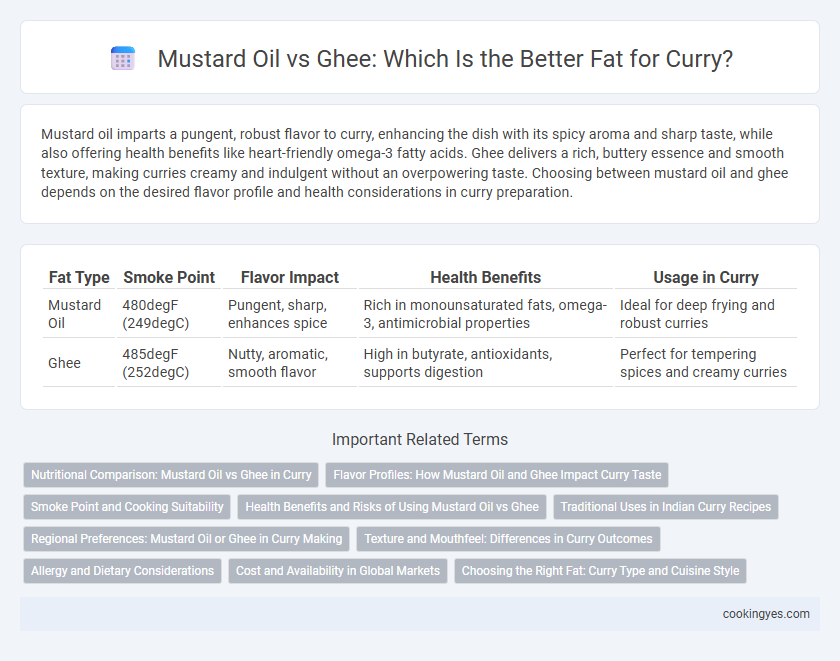 Mustard Oil vs Ghee: Which Is the Better Fat for Curry?

Mustard oil imparts a pungent, robust flavor to curry, enhancing the dish with its spicy aroma and sharp taste, while also offering health benefits like heart-friendly omega-3 fatty acids. Ghee delivers a rich, buttery essence and smooth texture, making curries creamy and indulgent without an overpowering taste. Choosing between mustard oil and ghee depends on the desired flavor profile and health considerations in curry preparation.

| Fat Type | Smoke Point | Flavor Impact | Health Benefits | Usage in Curry |
|---|---|---|---|---|
| Mustard Oil | 480degF (249degC) | Pungent, sharp, enhances spice | Rich in monounsaturated fats, omega-3, antimicrobial properties | Ideal for deep frying and robust curries |
| Ghee | 485degF (252degC) | Nutty, aromatic, smooth flavor | High in butyrate, antioxidants, supports digestion | Perfect for tempering spices and creamy curries |

Important Related Terms

Nutritional Comparison: Mustard Oil vs Ghee in Curry
Flavor Profiles: How Mustard Oil and Ghee Impact Curry Taste
Smoke Point and Cooking Suitability
Health Benefits and Risks of Using Mustard Oil vs Ghee
Traditional Uses in Indian Curry Recipes
Regional Preferences: Mustard Oil or Ghee in Curry Making
Texture and Mouthfeel: Differences in Curry Outcomes
Allergy and Dietary Considerations
Cost and Availability in Global Markets
Choosing the Right Fat: Curry Type and Cuisine Style

cookingyes.com