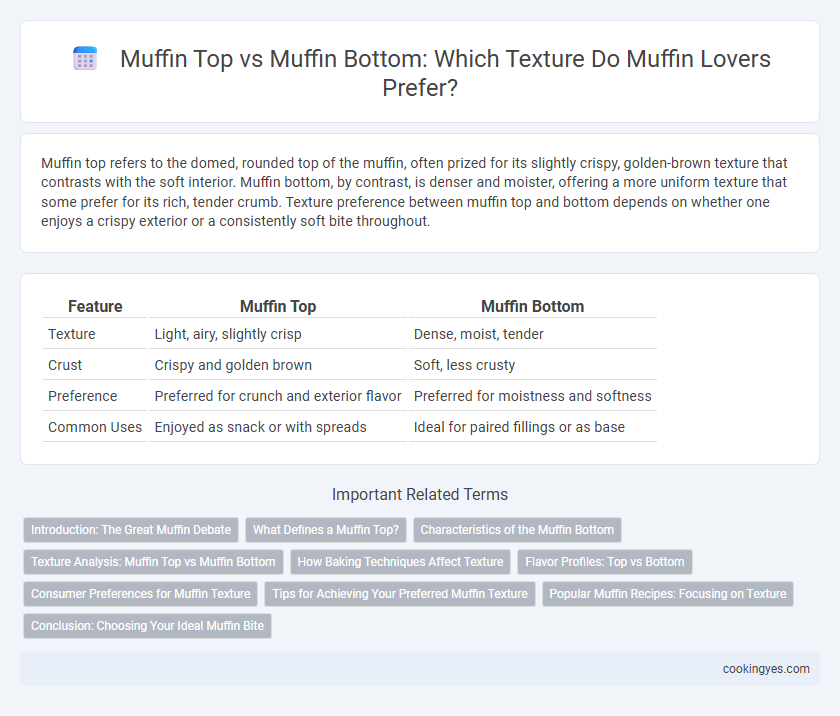 Muffin Top vs Muffin Bottom: Which Texture Do Muffin Lovers Prefer?

Muffin top refers to the domed, rounded top of the muffin, often prized for its slightly crispy, golden-brown texture that contrasts with the soft interior. Muffin bottom, by contrast, is denser and moister, offering a more uniform texture that some prefer for its rich, tender crumb. Texture preference between muffin top and bottom depends on whether one enjoys a crispy exterior or a consistently soft bite throughout.

| Feature | Muffin Top | Muffin Bottom |
|---|---|---|
| Texture | Light, airy, slightly crisp | Dense, moist, tender |
| Crust | Crispy and golden brown | Soft, less crusty |
| Preference | Preferred for crunch and exterior flavor | Preferred for moistness and softness |
| Common Uses | Enjoyed as snack or with spreads | Ideal for paired fillings or as base |

Important Related Terms

Introduction: The Great Muffin Debate
What Defines a Muffin Top?
Characteristics of the Muffin Bottom
Texture Analysis: Muffin Top vs Muffin Bottom
How Baking Techniques Affect Texture
Flavor Profiles: Top vs Bottom
Consumer Preferences for Muffin Texture
Tips for Achieving Your Preferred Muffin Texture
Popular Muffin Recipes: Focusing on Texture
Conclusion: Choosing Your Ideal Muffin Bite

cookingyes.com