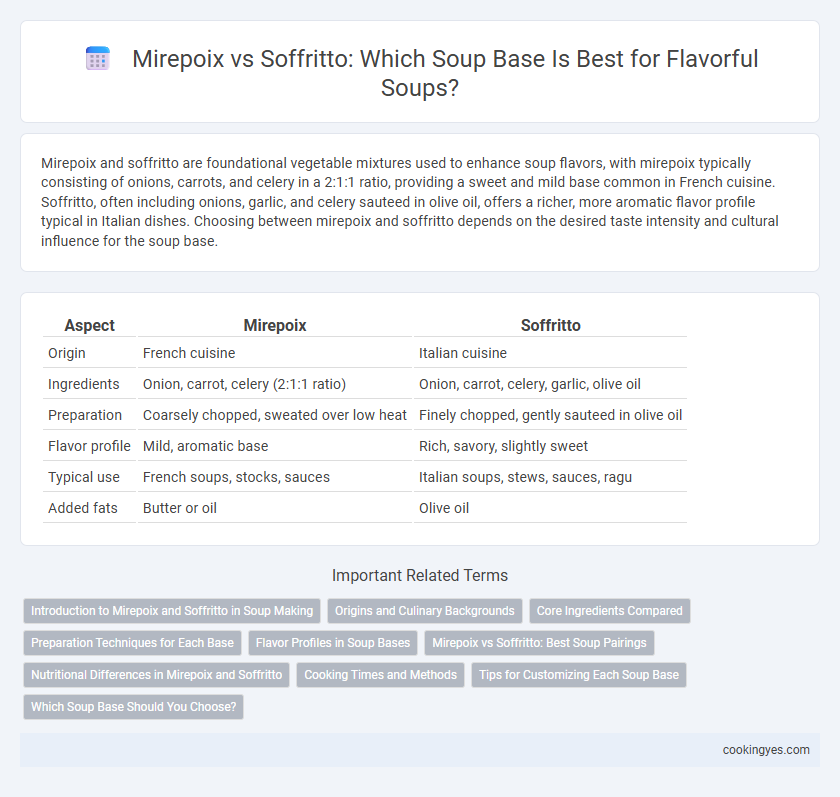 Mirepoix vs Soffritto: Which Soup Base Is Best for Flavorful Soups?

Mirepoix and soffritto are foundational vegetable mixtures used to enhance soup flavors, with mirepoix typically consisting of onions, carrots, and celery in a 2:1:1 ratio, providing a sweet and mild base common in French cuisine. Soffritto, often including onions, garlic, and celery sauteed in olive oil, offers a richer, more aromatic flavor profile typical in Italian dishes. Choosing between mirepoix and soffritto depends on the desired taste intensity and cultural influence for the soup base.

| Aspect | Mirepoix | Soffritto |
|---|---|---|
| Origin | French cuisine | Italian cuisine |
| Ingredients | Onion, carrot, celery (2:1:1 ratio) | Onion, carrot, celery, garlic, olive oil |
| Preparation | Coarsely chopped, sweated over low heat | Finely chopped, gently sauteed in olive oil |
| Flavor profile | Mild, aromatic base | Rich, savory, slightly sweet |
| Typical use | French soups, stocks, sauces | Italian soups, stews, sauces, ragu |
| Added fats | Butter or oil | Olive oil |

Important Related Terms

Introduction to Mirepoix and Soffritto in Soup Making
Origins and Culinary Backgrounds
Core Ingredients Compared
Preparation Techniques for Each Base
Flavor Profiles in Soup Bases
Mirepoix vs Soffritto: Best Soup Pairings
Nutritional Differences in Mirepoix and Soffritto
Cooking Times and Methods
Tips for Customizing Each Soup Base
Which Soup Base Should You Choose?

cookingyes.com