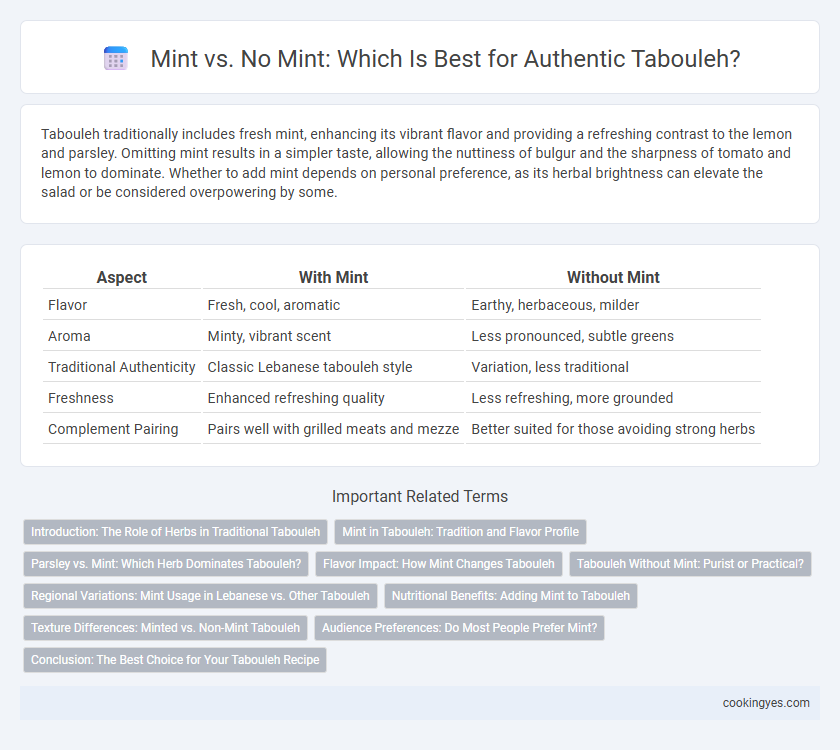 Mint vs. No Mint: Which Is Best for Authentic Tabouleh?

Tabouleh traditionally includes fresh mint, enhancing its vibrant flavor and providing a refreshing contrast to the lemon and parsley. Omitting mint results in a simpler taste, allowing the nuttiness of bulgur and the sharpness of tomato and lemon to dominate. Whether to add mint depends on personal preference, as its herbal brightness can elevate the salad or be considered overpowering by some.

| Aspect | With Mint | Without Mint |
|---|---|---|
| Flavor | Fresh, cool, aromatic | Earthy, herbaceous, milder |
| Aroma | Minty, vibrant scent | Less pronounced, subtle greens |
| Traditional Authenticity | Classic Lebanese tabouleh style | Variation, less traditional |
| Freshness | Enhanced refreshing quality | Less refreshing, more grounded |
| Complement Pairing | Pairs well with grilled meats and mezze | Better suited for those avoiding strong herbs |

Important Related Terms

Introduction: The Role of Herbs in Traditional Tabouleh
Mint in Tabouleh: Tradition and Flavor Profile
Parsley vs. Mint: Which Herb Dominates Tabouleh?
Flavor Impact: How Mint Changes Tabouleh
Tabouleh Without Mint: Purist or Practical?
Regional Variations: Mint Usage in Lebanese vs. Other Tabouleh
Nutritional Benefits: Adding Mint to Tabouleh
Texture Differences: Minted vs. Non-Mint Tabouleh
Audience Preferences: Do Most People Prefer Mint?
Conclusion: The Best Choice for Your Tabouleh Recipe

cookingyes.com