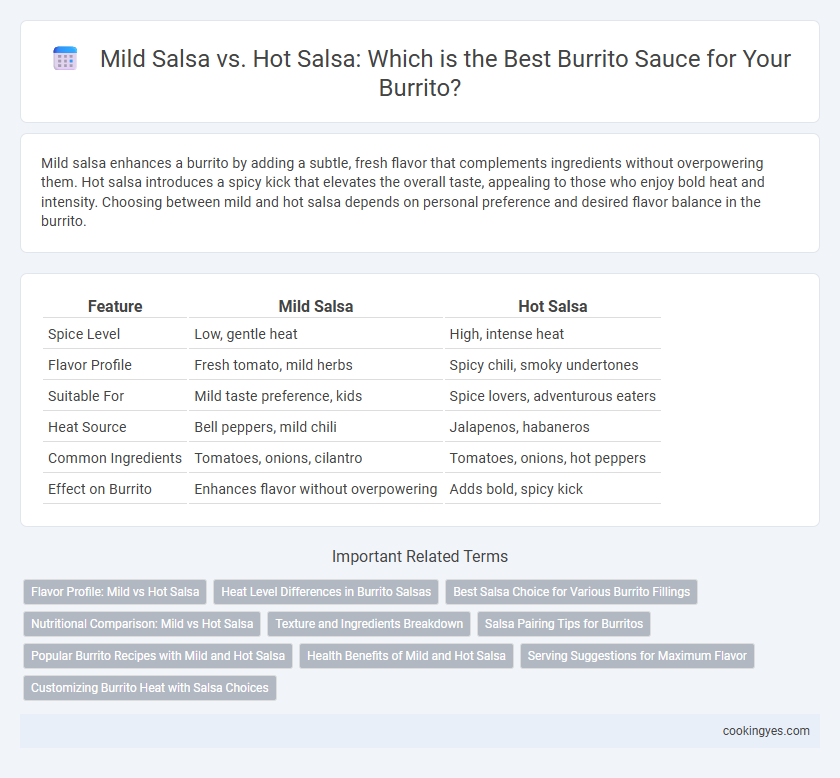 Mild Salsa vs. Hot Salsa: Which is the Best Burrito Sauce for Your Burrito?

Mild salsa enhances a burrito by adding a subtle, fresh flavor that complements ingredients without overpowering them. Hot salsa introduces a spicy kick that elevates the overall taste, appealing to those who enjoy bold heat and intensity. Choosing between mild and hot salsa depends on personal preference and desired flavor balance in the burrito.

| Feature | Mild Salsa | Hot Salsa |
|---|---|---|
| Spice Level | Low, gentle heat | High, intense heat |
| Flavor Profile | Fresh tomato, mild herbs | Spicy chili, smoky undertones |
| Suitable For | Mild taste preference, kids | Spice lovers, adventurous eaters |
| Heat Source | Bell peppers, mild chili | Jalapenos, habaneros |
| Common Ingredients | Tomatoes, onions, cilantro | Tomatoes, onions, hot peppers |
| Effect on Burrito | Enhances flavor without overpowering | Adds bold, spicy kick |

Important Related Terms

Flavor Profile: Mild vs Hot Salsa
Heat Level Differences in Burrito Salsas
Best Salsa Choice for Various Burrito Fillings
Nutritional Comparison: Mild vs Hot Salsa
Texture and Ingredients Breakdown
Salsa Pairing Tips for Burritos
Popular Burrito Recipes with Mild and Hot Salsa
Health Benefits of Mild and Hot Salsa
Serving Suggestions for Maximum Flavor
Customizing Burrito Heat with Salsa Choices

cookingyes.com