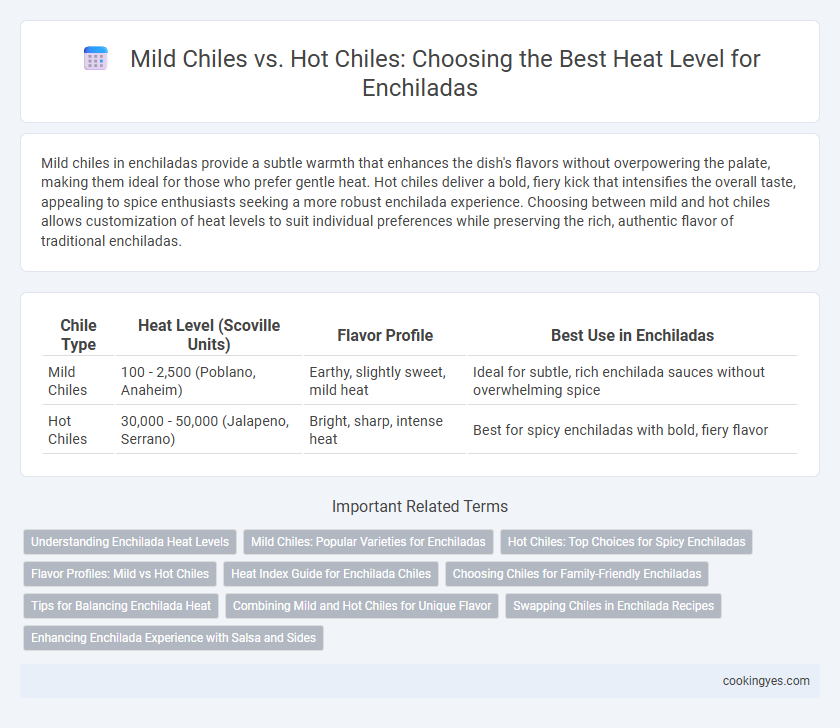 Mild Chiles vs. Hot Chiles: Choosing the Best Heat Level for Enchiladas

Mild chiles in enchiladas provide a subtle warmth that enhances the dish's flavors without overpowering the palate, making them ideal for those who prefer gentle heat. Hot chiles deliver a bold, fiery kick that intensifies the overall taste, appealing to spice enthusiasts seeking a more robust enchilada experience. Choosing between mild and hot chiles allows customization of heat levels to suit individual preferences while preserving the rich, authentic flavor of traditional enchiladas.

| Chile Type | Heat Level (Scoville Units) | Flavor Profile | Best Use in Enchiladas |
|---|---|---|---|
| Mild Chiles | 100 - 2,500 (Poblano, Anaheim) | Earthy, slightly sweet, mild heat | Ideal for subtle, rich enchilada sauces without overwhelming spice |
| Hot Chiles | 30,000 - 50,000 (Jalapeno, Serrano) | Bright, sharp, intense heat | Best for spicy enchiladas with bold, fiery flavor |

Important Related Terms

Understanding Enchilada Heat Levels
Mild Chiles: Popular Varieties for Enchiladas
Hot Chiles: Top Choices for Spicy Enchiladas
Flavor Profiles: Mild vs Hot Chiles
Heat Index Guide for Enchilada Chiles
Choosing Chiles for Family-Friendly Enchiladas
Tips for Balancing Enchilada Heat
Combining Mild and Hot Chiles for Unique Flavor
Swapping Chiles in Enchilada Recipes
Enhancing Enchilada Experience with Salsa and Sides

cookingyes.com