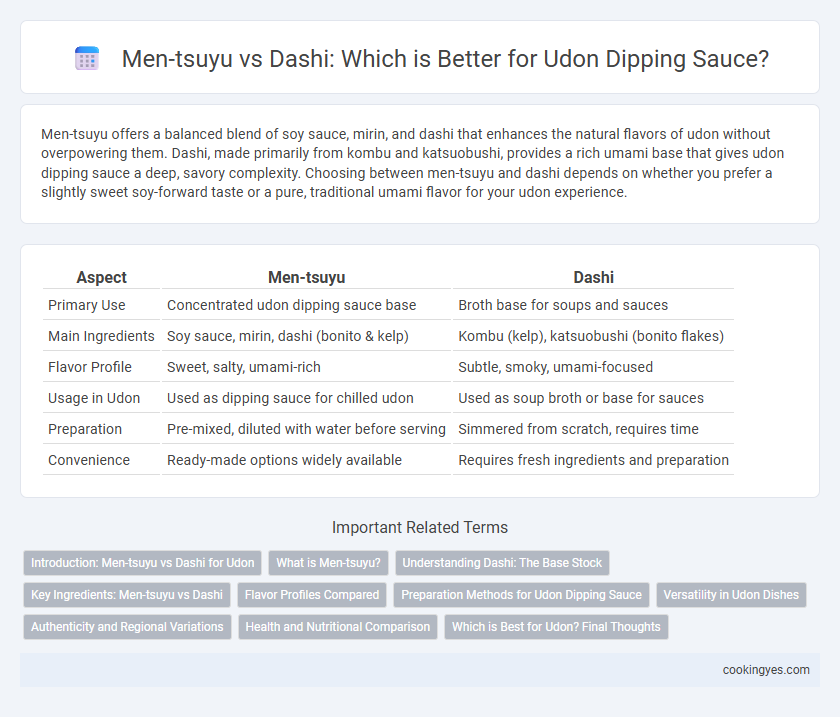 Men-tsuyu vs Dashi: Which is Better for Udon Dipping Sauce?

Men-tsuyu offers a balanced blend of soy sauce, mirin, and dashi that enhances the natural flavors of udon without overpowering them. Dashi, made primarily from kombu and katsuobushi, provides a rich umami base that gives udon dipping sauce a deep, savory complexity. Choosing between men-tsuyu and dashi depends on whether you prefer a slightly sweet soy-forward taste or a pure, traditional umami flavor for your udon experience.

| Aspect | Men-tsuyu | Dashi |
|---|---|---|
| Primary Use | Concentrated udon dipping sauce base | Broth base for soups and sauces |
| Main Ingredients | Soy sauce, mirin, dashi (bonito & kelp) | Kombu (kelp), katsuobushi (bonito flakes) |
| Flavor Profile | Sweet, salty, umami-rich | Subtle, smoky, umami-focused |
| Usage in Udon | Used as dipping sauce for chilled udon | Used as soup broth or base for sauces |
| Preparation | Pre-mixed, diluted with water before serving | Simmered from scratch, requires time |
| Convenience | Ready-made options widely available | Requires fresh ingredients and preparation |

Important Related Terms

Introduction: Men-tsuyu vs Dashi for Udon
What is Men-tsuyu?
Understanding Dashi: The Base Stock
Key Ingredients: Men-tsuyu vs Dashi
Flavor Profiles Compared
Preparation Methods for Udon Dipping Sauce
Versatility in Udon Dishes
Authenticity and Regional Variations
Health and Nutritional Comparison
Which is Best for Udon? Final Thoughts

cookingyes.com