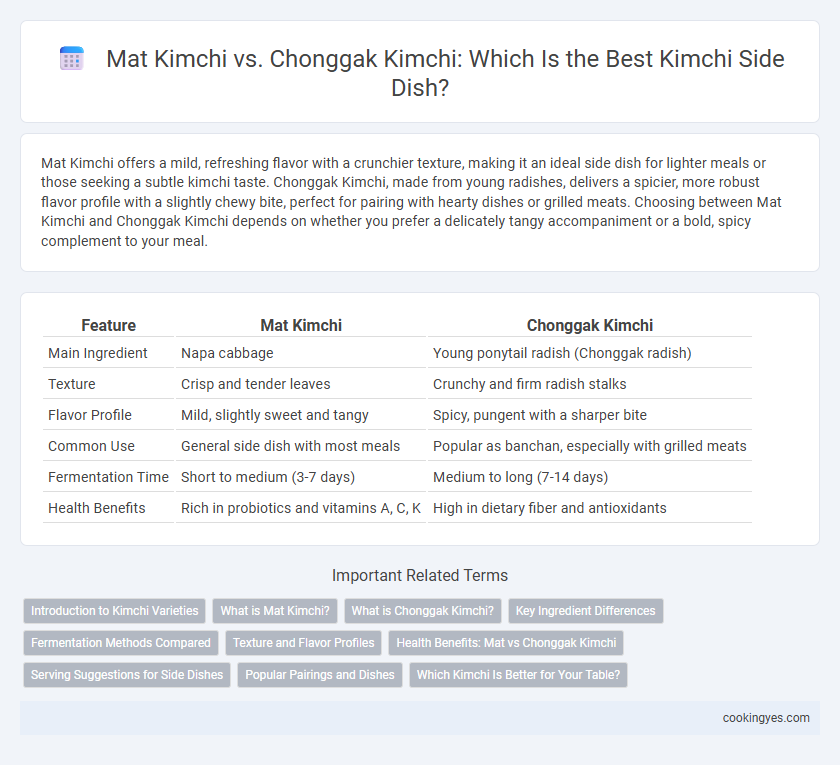 Mat Kimchi vs. Chonggak Kimchi: Which Is the Best Kimchi Side Dish?

Mat Kimchi offers a mild, refreshing flavor with a crunchier texture, making it an ideal side dish for lighter meals or those seeking a subtle kimchi taste. Chonggak Kimchi, made from young radishes, delivers a spicier, more robust flavor profile with a slightly chewy bite, perfect for pairing with hearty dishes or grilled meats. Choosing between Mat Kimchi and Chonggak Kimchi depends on whether you prefer a delicately tangy accompaniment or a bold, spicy complement to your meal.

| Feature | Mat Kimchi | Chonggak Kimchi |
|---|---|---|
| Main Ingredient | Napa cabbage | Young ponytail radish (Chonggak radish) |
| Texture | Crisp and tender leaves | Crunchy and firm radish stalks |
| Flavor Profile | Mild, slightly sweet and tangy | Spicy, pungent with a sharper bite |
| Common Use | General side dish with most meals | Popular as banchan, especially with grilled meats |
| Fermentation Time | Short to medium (3-7 days) | Medium to long (7-14 days) |
| Health Benefits | Rich in probiotics and vitamins A, C, K | High in dietary fiber and antioxidants |

Important Related Terms

Introduction to Kimchi Varieties
What is Mat Kimchi?
What is Chonggak Kimchi?
Key Ingredient Differences
Fermentation Methods Compared
Texture and Flavor Profiles
Health Benefits: Mat vs Chonggak Kimchi
Serving Suggestions for Side Dishes
Popular Pairings and Dishes
Which Kimchi Is Better for Your Table?

cookingyes.com