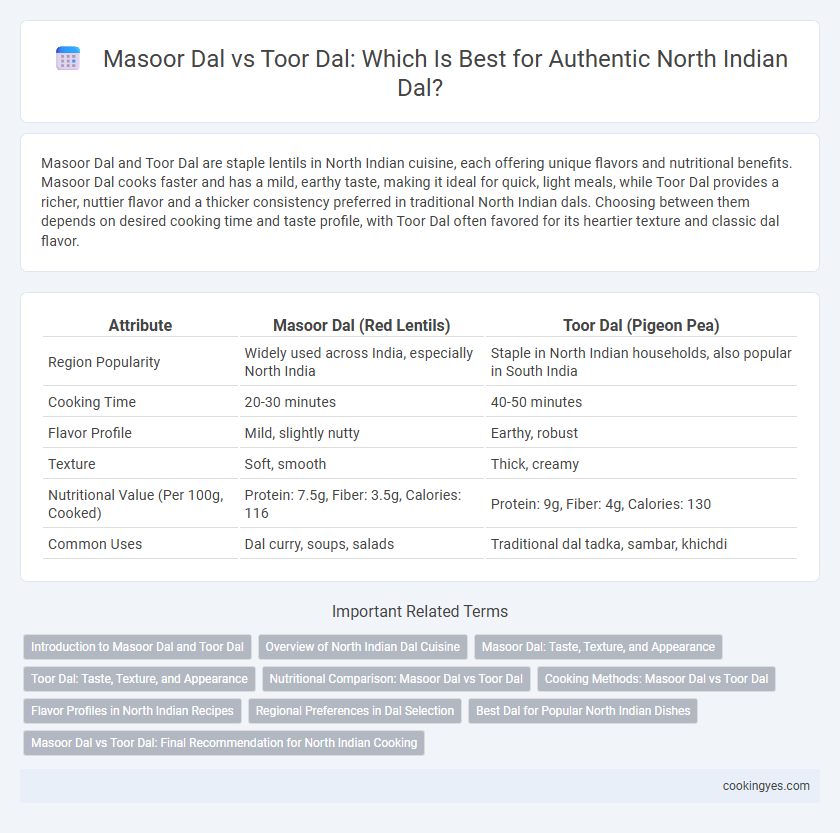 Masoor Dal vs Toor Dal: Which Is Best for Authentic North Indian Dal?

Masoor Dal and Toor Dal are staple lentils in North Indian cuisine, each offering unique flavors and nutritional benefits. Masoor Dal cooks faster and has a mild, earthy taste, making it ideal for quick, light meals, while Toor Dal provides a richer, nuttier flavor and a thicker consistency preferred in traditional North Indian dals. Choosing between them depends on desired cooking time and taste profile, with Toor Dal often favored for its heartier texture and classic dal flavor.

| Attribute | Masoor Dal (Red Lentils) | Toor Dal (Pigeon Pea) |
|---|---|---|
| Region Popularity | Widely used across India, especially North India | Staple in North Indian households, also popular in South India |
| Cooking Time | 20-30 minutes | 40-50 minutes |
| Flavor Profile | Mild, slightly nutty | Earthy, robust |
| Texture | Soft, smooth | Thick, creamy |
| Nutritional Value (Per 100g, Cooked) | Protein: 7.5g, Fiber: 3.5g, Calories: 116 | Protein: 9g, Fiber: 4g, Calories: 130 |
| Common Uses | Dal curry, soups, salads | Traditional dal tadka, sambar, khichdi |

Important Related Terms

Introduction to Masoor Dal and Toor Dal
Overview of North Indian Dal Cuisine
Masoor Dal: Taste, Texture, and Appearance
Toor Dal: Taste, Texture, and Appearance
Nutritional Comparison: Masoor Dal vs Toor Dal
Cooking Methods: Masoor Dal vs Toor Dal
Flavor Profiles in North Indian Recipes
Regional Preferences in Dal Selection
Best Dal for Popular North Indian Dishes
Masoor Dal vs Toor Dal: Final Recommendation for North Indian Cooking

cookingyes.com