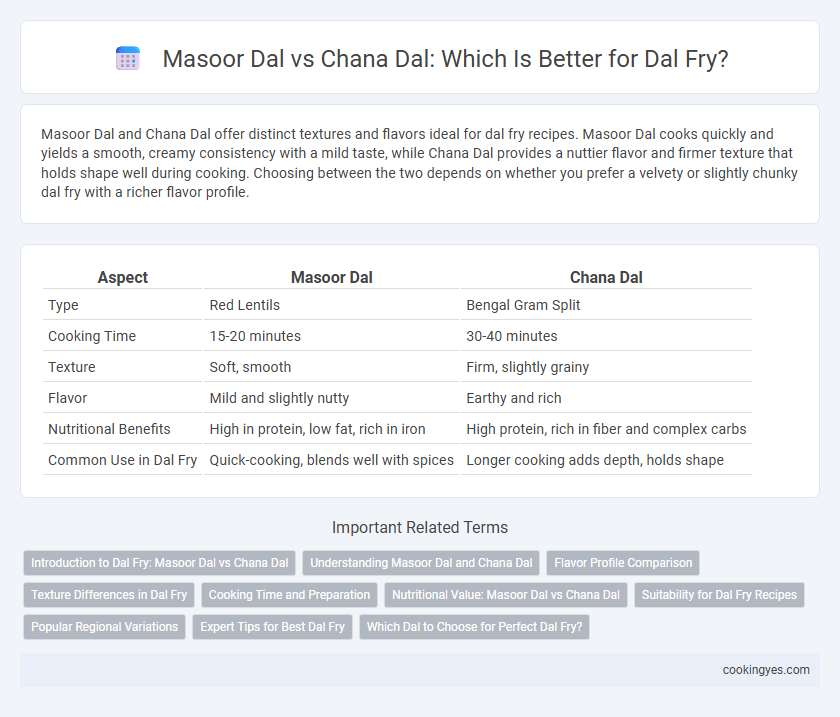 Masoor Dal vs Chana Dal: Which Is Better for Dal Fry?

Masoor Dal and Chana Dal offer distinct textures and flavors ideal for dal fry recipes. Masoor Dal cooks quickly and yields a smooth, creamy consistency with a mild taste, while Chana Dal provides a nuttier flavor and firmer texture that holds shape well during cooking. Choosing between the two depends on whether you prefer a velvety or slightly chunky dal fry with a richer flavor profile.

| Aspect | Masoor Dal | Chana Dal |
|---|---|---|
| Type | Red Lentils | Bengal Gram Split |
| Cooking Time | 15-20 minutes | 30-40 minutes |
| Texture | Soft, smooth | Firm, slightly grainy |
| Flavor | Mild and slightly nutty | Earthy and rich |
| Nutritional Benefits | High in protein, low fat, rich in iron | High protein, rich in fiber and complex carbs |
| Common Use in Dal Fry | Quick-cooking, blends well with spices | Longer cooking adds depth, holds shape |

Important Related Terms

Introduction to Dal Fry: Masoor Dal vs Chana Dal
Understanding Masoor Dal and Chana Dal
Flavor Profile Comparison
Texture Differences in Dal Fry
Cooking Time and Preparation
Nutritional Value: Masoor Dal vs Chana Dal
Suitability for Dal Fry Recipes
Popular Regional Variations
Expert Tips for Best Dal Fry
Which Dal to Choose for Perfect Dal Fry?

cookingyes.com