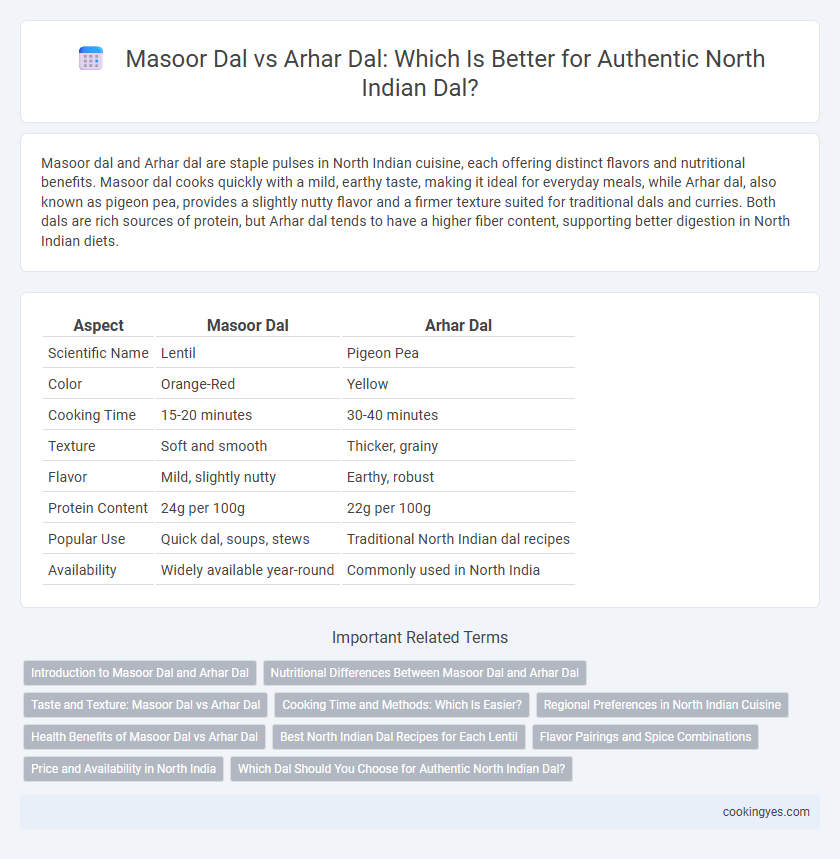 Masoor Dal vs Arhar Dal: Which Is Better for Authentic North Indian Dal?

Masoor dal and Arhar dal are staple pulses in North Indian cuisine, each offering distinct flavors and nutritional benefits. Masoor dal cooks quickly with a mild, earthy taste, making it ideal for everyday meals, while Arhar dal, also known as pigeon pea, provides a slightly nutty flavor and a firmer texture suited for traditional dals and curries. Both dals are rich sources of protein, but Arhar dal tends to have a higher fiber content, supporting better digestion in North Indian diets.

| Aspect | Masoor Dal | Arhar Dal |
|---|---|---|
| Scientific Name | Lentil | Pigeon Pea |
| Color | Orange-Red | Yellow |
| Cooking Time | 15-20 minutes | 30-40 minutes |
| Texture | Soft and smooth | Thicker, grainy |
| Flavor | Mild, slightly nutty | Earthy, robust |
| Protein Content | 24g per 100g | 22g per 100g |
| Popular Use | Quick dal, soups, stews | Traditional North Indian dal recipes |
| Availability | Widely available year-round | Commonly used in North India |

Important Related Terms

Introduction to Masoor Dal and Arhar Dal
Nutritional Differences Between Masoor Dal and Arhar Dal
Taste and Texture: Masoor Dal vs Arhar Dal
Cooking Time and Methods: Which Is Easier?
Regional Preferences in North Indian Cuisine
Health Benefits of Masoor Dal vs Arhar Dal
Best North Indian Dal Recipes for Each Lentil
Flavor Pairings and Spice Combinations
Price and Availability in North India
Which Dal Should You Choose for Authentic North Indian Dal?

cookingyes.com