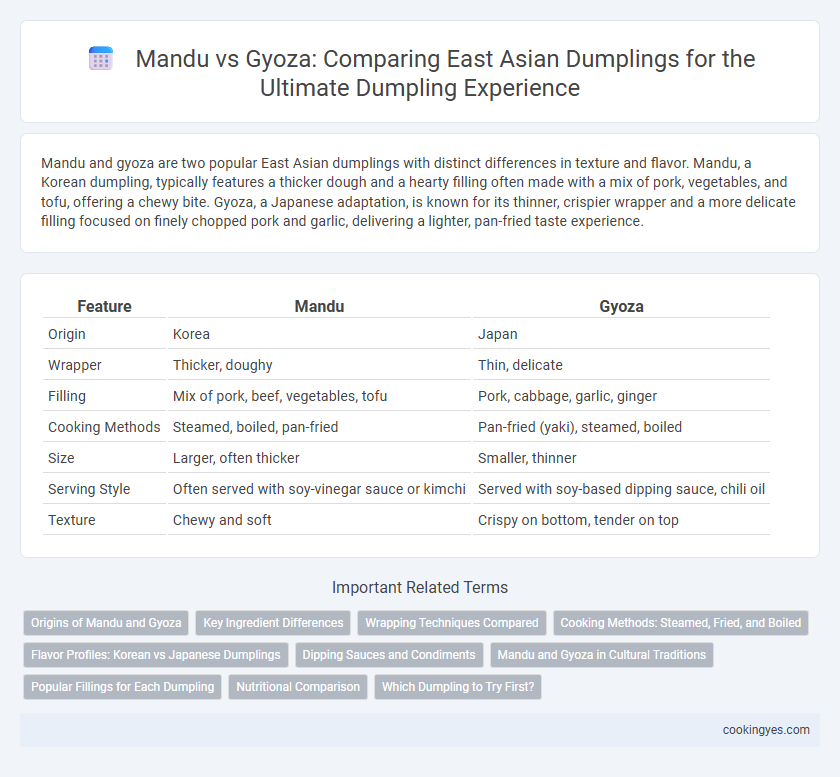 Mandu vs Gyoza: Comparing East Asian Dumplings for the Ultimate Dumpling Experience

Mandu and gyoza are two popular East Asian dumplings with distinct differences in texture and flavor. Mandu, a Korean dumpling, typically features a thicker dough and a hearty filling often made with a mix of pork, vegetables, and tofu, offering a chewy bite. Gyoza, a Japanese adaptation, is known for its thinner, crispier wrapper and a more delicate filling focused on finely chopped pork and garlic, delivering a lighter, pan-fried taste experience.

| Feature | Mandu | Gyoza |
|---|---|---|
| Origin | Korea | Japan |
| Wrapper | Thicker, doughy | Thin, delicate |
| Filling | Mix of pork, beef, vegetables, tofu | Pork, cabbage, garlic, ginger |
| Cooking Methods | Steamed, boiled, pan-fried | Pan-fried (yaki), steamed, boiled |
| Size | Larger, often thicker | Smaller, thinner |
| Serving Style | Often served with soy-vinegar sauce or kimchi | Served with soy-based dipping sauce, chili oil |
| Texture | Chewy and soft | Crispy on bottom, tender on top |

Important Related Terms

Origins of Mandu and Gyoza
Key Ingredient Differences
Wrapping Techniques Compared
Cooking Methods: Steamed, Fried, and Boiled
Flavor Profiles: Korean vs Japanese Dumplings
Dipping Sauces and Condiments
Mandu and Gyoza in Cultural Traditions
Popular Fillings for Each Dumpling
Nutritional Comparison
Which Dumpling to Try First?

cookingyes.com