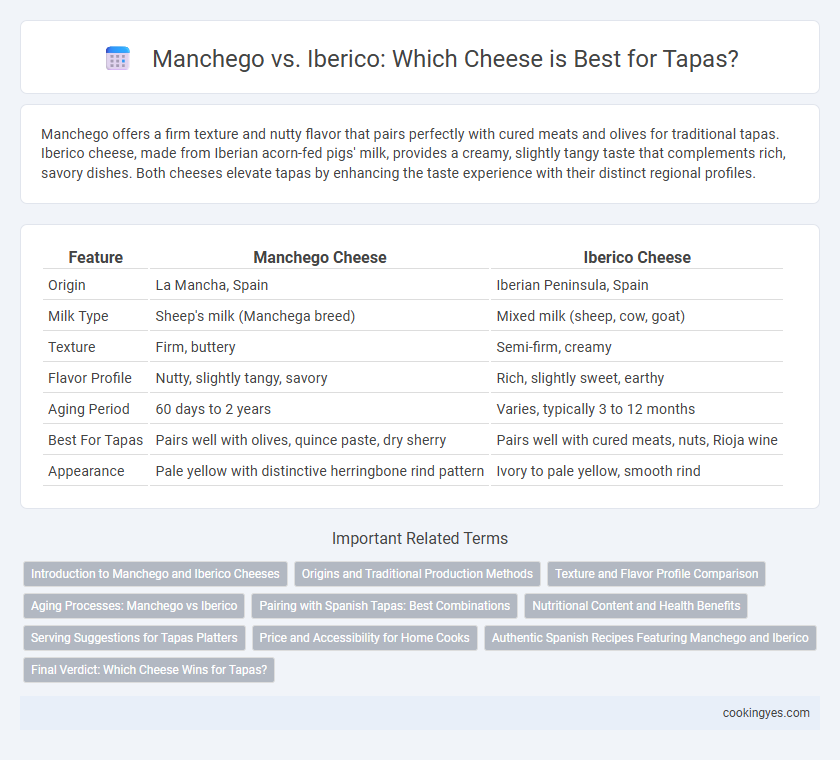 Manchego vs. Iberico: Which Cheese is Best for Tapas?

Manchego offers a firm texture and nutty flavor that pairs perfectly with cured meats and olives for traditional tapas. Iberico cheese, made from Iberian acorn-fed pigs' milk, provides a creamy, slightly tangy taste that complements rich, savory dishes. Both cheeses elevate tapas by enhancing the taste experience with their distinct regional profiles.

| Feature | Manchego Cheese | Iberico Cheese |
|---|---|---|
| Origin | La Mancha, Spain | Iberian Peninsula, Spain |
| Milk Type | Sheep's milk (Manchega breed) | Mixed milk (sheep, cow, goat) |
| Texture | Firm, buttery | Semi-firm, creamy |
| Flavor Profile | Nutty, slightly tangy, savory | Rich, slightly sweet, earthy |
| Aging Period | 60 days to 2 years | Varies, typically 3 to 12 months |
| Best For Tapas | Pairs well with olives, quince paste, dry sherry | Pairs well with cured meats, nuts, Rioja wine |
| Appearance | Pale yellow with distinctive herringbone rind pattern | Ivory to pale yellow, smooth rind |

Important Related Terms

Introduction to Manchego and Iberico Cheeses
Origins and Traditional Production Methods
Texture and Flavor Profile Comparison
Aging Processes: Manchego vs Iberico
Pairing with Spanish Tapas: Best Combinations
Nutritional Content and Health Benefits
Serving Suggestions for Tapas Platters
Price and Accessibility for Home Cooks
Authentic Spanish Recipes Featuring Manchego and Iberico
Final Verdict: Which Cheese Wins for Tapas?

cookingyes.com