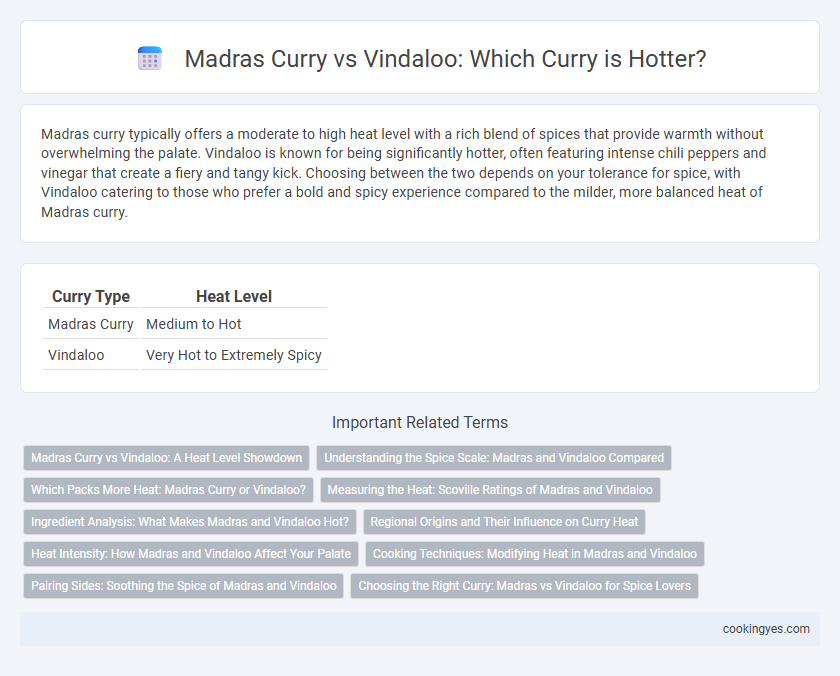 Madras Curry vs Vindaloo: Which Curry is Hotter?

Madras curry typically offers a moderate to high heat level with a rich blend of spices that provide warmth without overwhelming the palate. Vindaloo is known for being significantly hotter, often featuring intense chili peppers and vinegar that create a fiery and tangy kick. Choosing between the two depends on your tolerance for spice, with Vindaloo catering to those who prefer a bold and spicy experience compared to the milder, more balanced heat of Madras curry.

| Curry Type | Heat Level |
|---|---|
| Madras Curry | Medium to Hot |
| Vindaloo | Very Hot to Extremely Spicy |

Important Related Terms

Madras Curry vs Vindaloo: A Heat Level Showdown

Understanding the Spice Scale: Madras and Vindaloo Compared

Which Packs More Heat: Madras Curry or Vindaloo?

Measuring the Heat: Scoville Ratings of Madras and Vindaloo

Ingredient Analysis: What Makes Madras and Vindaloo Hot?

Regional Origins and Their Influence on Curry Heat

Heat Intensity: How Madras and Vindaloo Affect Your Palate

Cooking Techniques: Modifying Heat in Madras and Vindaloo

Pairing Sides: Soothing the Spice of Madras and Vindaloo

Choosing the Right Curry: Madras vs Vindaloo for Spice Lovers

cookingyes.com