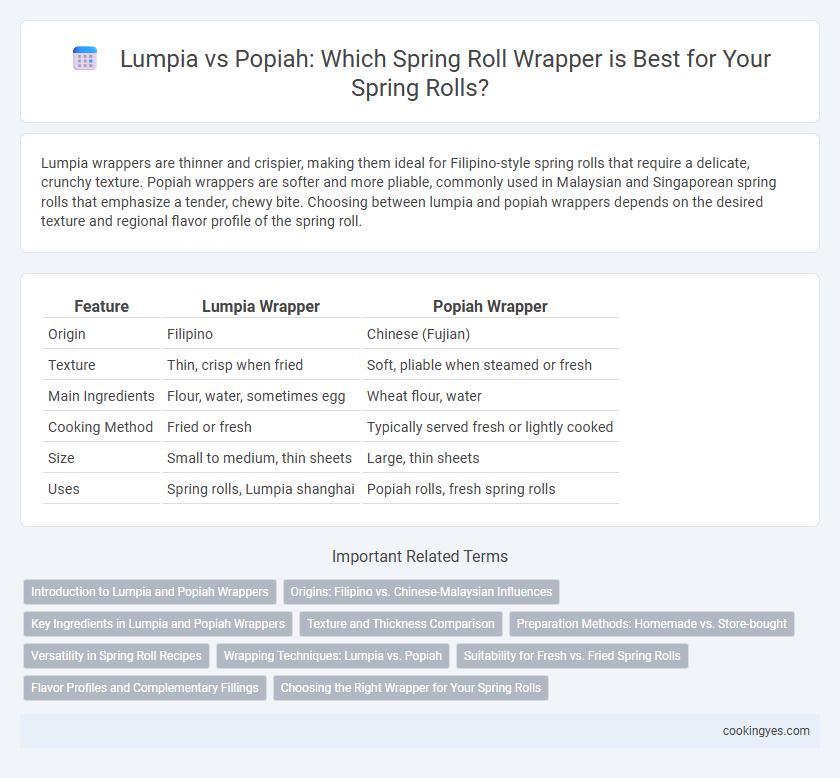 Lumpia vs Popiah: Which Spring Roll Wrapper is Best for Your Spring Rolls?

Lumpia wrappers are thinner and crispier, making them ideal for Filipino-style spring rolls that require a delicate, crunchy texture. Popiah wrappers are softer and more pliable, commonly used in Malaysian and Singaporean spring rolls that emphasize a tender, chewy bite. Choosing between lumpia and popiah wrappers depends on the desired texture and regional flavor profile of the spring roll.

| Feature | Lumpia Wrapper | Popiah Wrapper |
|---|---|---|
| Origin | Filipino | Chinese (Fujian) |
| Texture | Thin, crisp when fried | Soft, pliable when steamed or fresh |
| Main Ingredients | Flour, water, sometimes egg | Wheat flour, water |
| Cooking Method | Fried or fresh | Typically served fresh or lightly cooked |
| Size | Small to medium, thin sheets | Large, thin sheets |
| Uses | Spring rolls, Lumpia shanghai | Popiah rolls, fresh spring rolls |

Important Related Terms

Introduction to Lumpia and Popiah Wrappers
Origins: Filipino vs. Chinese-Malaysian Influences
Key Ingredients in Lumpia and Popiah Wrappers
Texture and Thickness Comparison
Preparation Methods: Homemade vs. Store-bought
Versatility in Spring Roll Recipes
Wrapping Techniques: Lumpia vs. Popiah
Suitability for Fresh vs. Fried Spring Rolls
Flavor Profiles and Complementary Fillings
Choosing the Right Wrapper for Your Spring Rolls

cookingyes.com