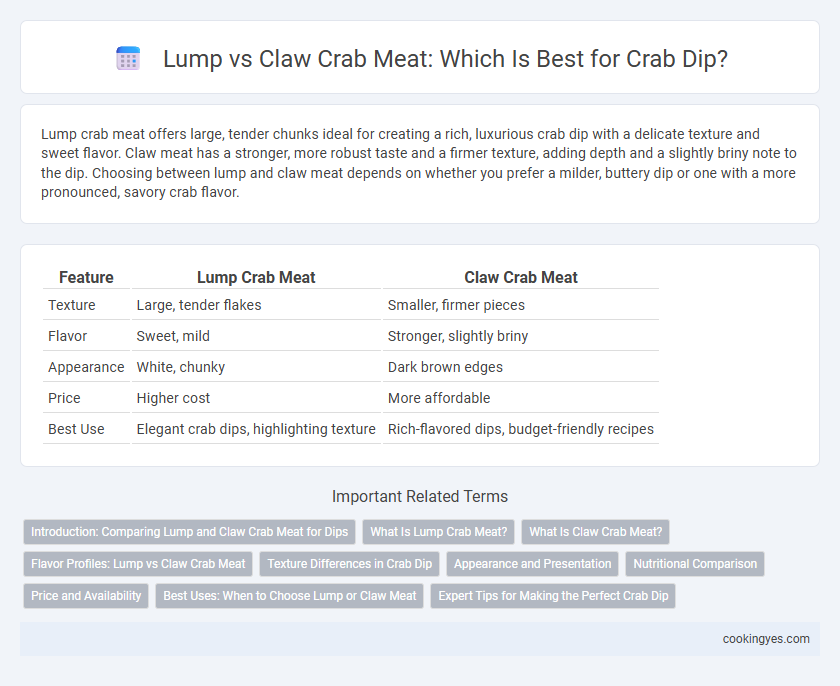 Lump vs Claw Crab Meat: Which Is Best for Crab Dip?

Lump crab meat offers large, tender chunks ideal for creating a rich, luxurious crab dip with a delicate texture and sweet flavor. Claw meat has a stronger, more robust taste and a firmer texture, adding depth and a slightly briny note to the dip. Choosing between lump and claw meat depends on whether you prefer a milder, buttery dip or one with a more pronounced, savory crab flavor.

| Feature | Lump Crab Meat | Claw Crab Meat |
|---|---|---|
| Texture | Large, tender flakes | Smaller, firmer pieces |
| Flavor | Sweet, mild | Stronger, slightly briny |
| Appearance | White, chunky | Dark brown edges |
| Price | Higher cost | More affordable |
| Best Use | Elegant crab dips, highlighting texture | Rich-flavored dips, budget-friendly recipes |

Important Related Terms

Introduction: Comparing Lump and Claw Crab Meat for Dips
What Is Lump Crab Meat?
What Is Claw Crab Meat?
Flavor Profiles: Lump vs Claw Crab Meat
Texture Differences in Crab Dip
Appearance and Presentation
Nutritional Comparison
Price and Availability
Best Uses: When to Choose Lump or Claw Meat
Expert Tips for Making the Perfect Crab Dip

cookingyes.com