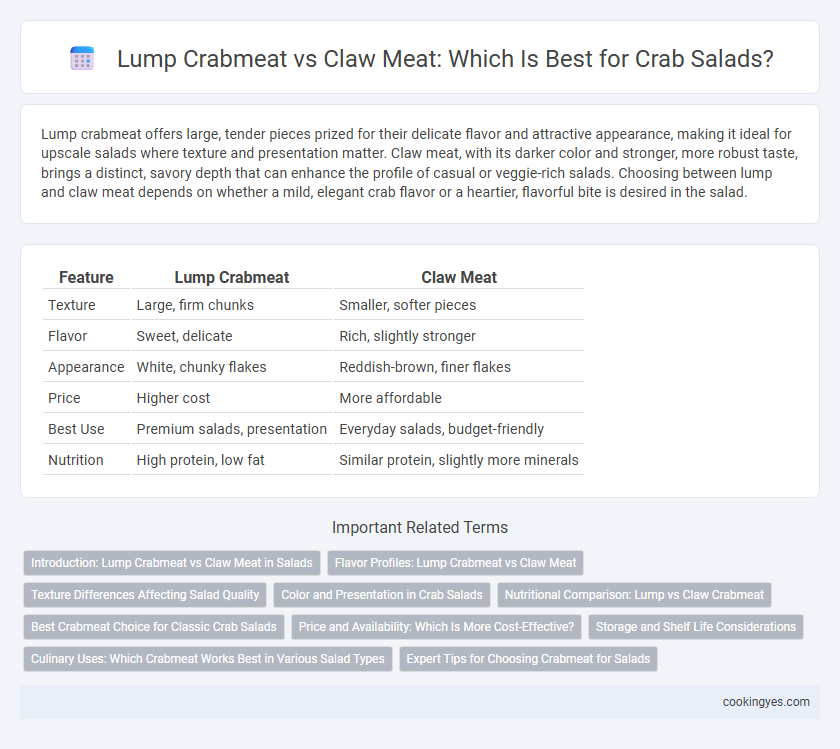 Lump Crabmeat vs Claw Meat: Which Is Best for Crab Salads?

Lump crabmeat offers large, tender pieces prized for their delicate flavor and attractive appearance, making it ideal for upscale salads where texture and presentation matter. Claw meat, with its darker color and stronger, more robust taste, brings a distinct, savory depth that can enhance the profile of casual or veggie-rich salads. Choosing between lump and claw meat depends on whether a mild, elegant crab flavor or a heartier, flavorful bite is desired in the salad.

| Feature | Lump Crabmeat | Claw Meat |
|---|---|---|
| Texture | Large, firm chunks | Smaller, softer pieces |
| Flavor | Sweet, delicate | Rich, slightly stronger |
| Appearance | White, chunky flakes | Reddish-brown, finer flakes |
| Price | Higher cost | More affordable |
| Best Use | Premium salads, presentation | Everyday salads, budget-friendly |
| Nutrition | High protein, low fat | Similar protein, slightly more minerals |

Important Related Terms

Introduction: Lump Crabmeat vs Claw Meat in Salads
Flavor Profiles: Lump Crabmeat vs Claw Meat
Texture Differences Affecting Salad Quality
Color and Presentation in Crab Salads
Nutritional Comparison: Lump vs Claw Crabmeat
Best Crabmeat Choice for Classic Crab Salads
Price and Availability: Which Is More Cost-Effective?
Storage and Shelf Life Considerations
Culinary Uses: Which Crabmeat Works Best in Various Salad Types
Expert Tips for Choosing Crabmeat for Salads

cookingyes.com